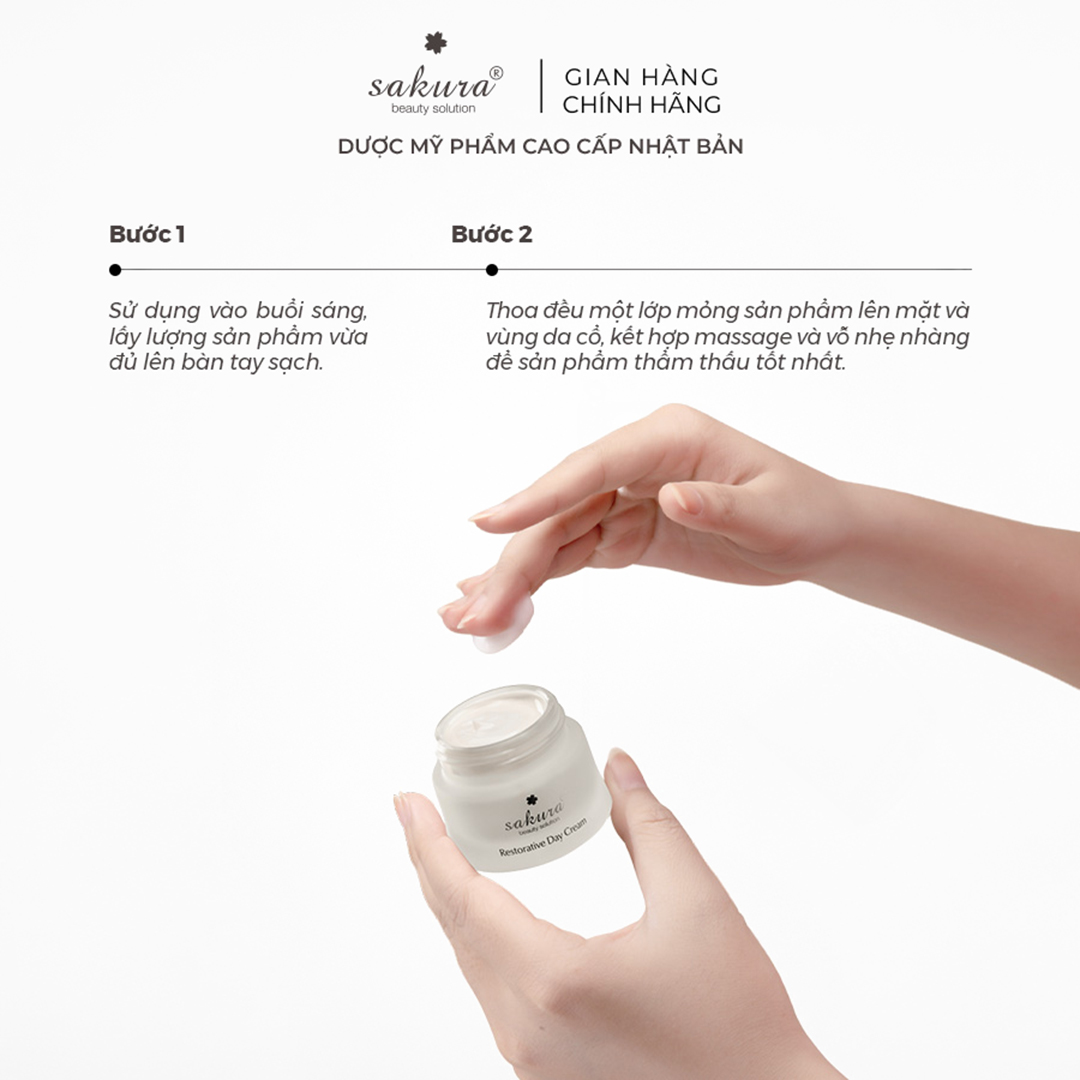 sakura®
beauty solution

GIAN HÀNG
CHÍNH HÃNG

DƯỢC MỸ PHẨM CAO CẤP NHẬT BẢN

Bước 1

Sử dụng vào buổi sáng, lấy lượng sản phẩm vừa đủ lên bàn tay sạch.

Bước 2

Thoa đều một lớp mỏng sản phẩm lên mặt và vùng da cổ, kết hợp massage và vỗ nhẹ nhàng để sản phẩm thẩm thấu tốt nhất.

sakura
beauty solution
Restorative Day Cream