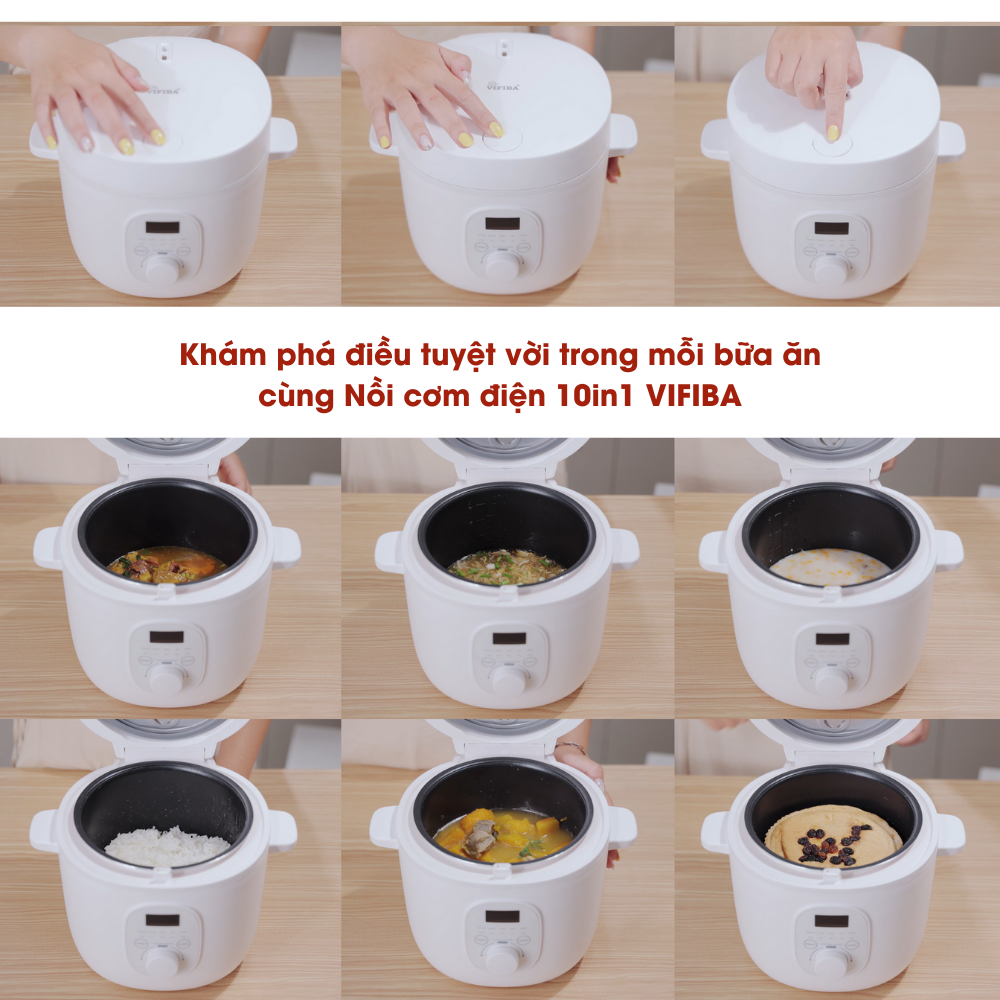 VIFIBA

VIFIBA

Khám phá điều tuyệt vời trong mỗi bữa ăn
cùng Nồi cơm điện 10in1 VIFIBA