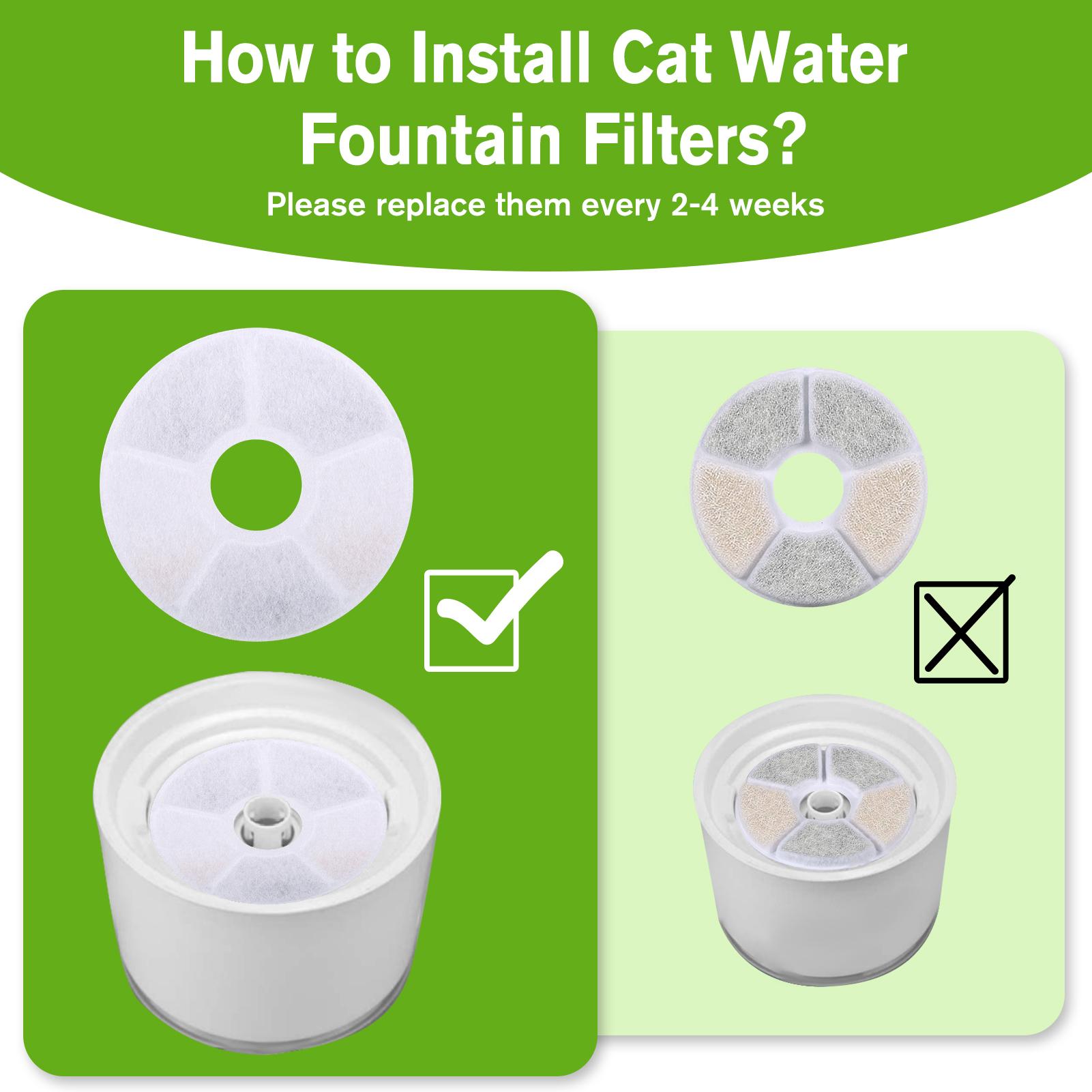 How to Install Cat Water Fountain Filters?

Please replace them every 2-4 weeks