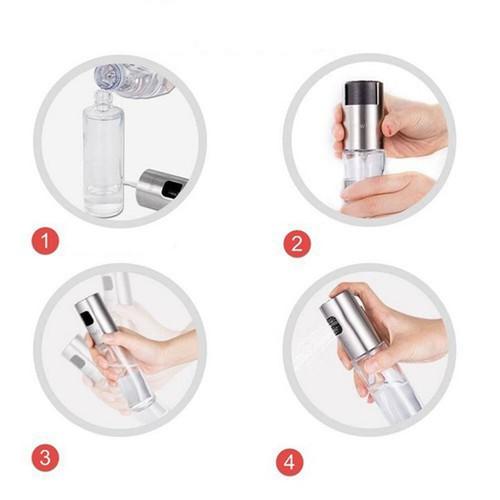 1

2

3

4