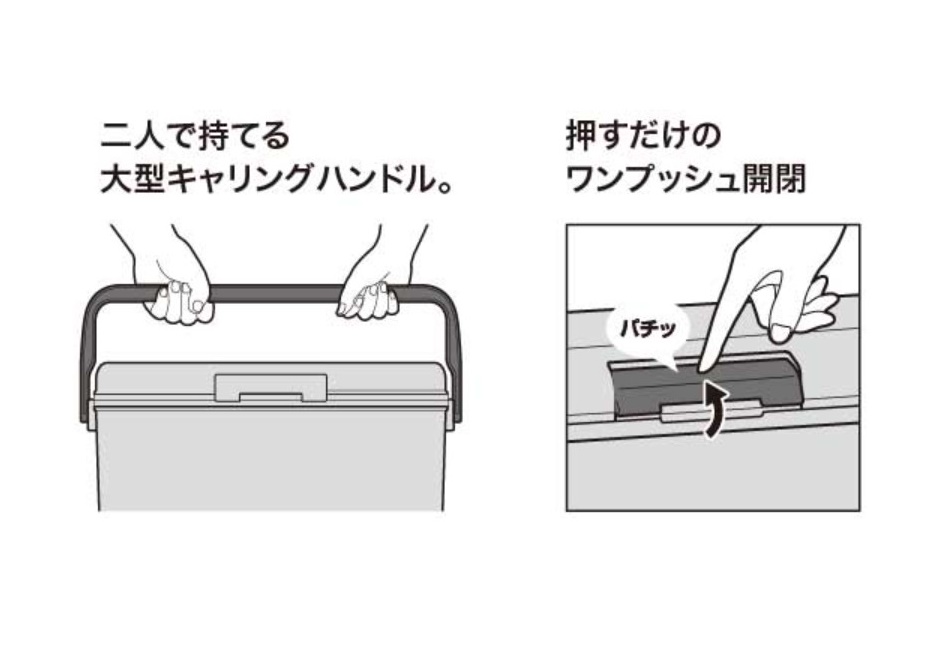 二人で持てる
大型キャリングハンドル。

押すだけの
ワンプッシュ開閉

パチッ