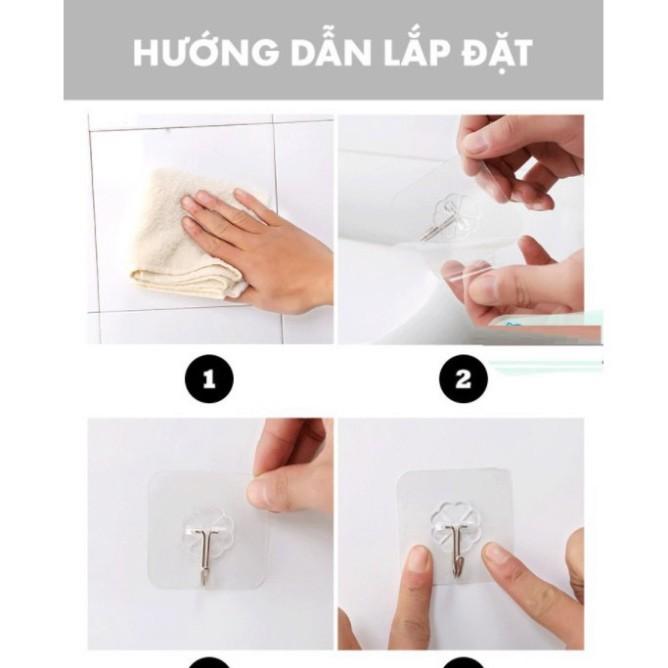 HƯỚNG DẪN LẮP ĐẶT

1

2