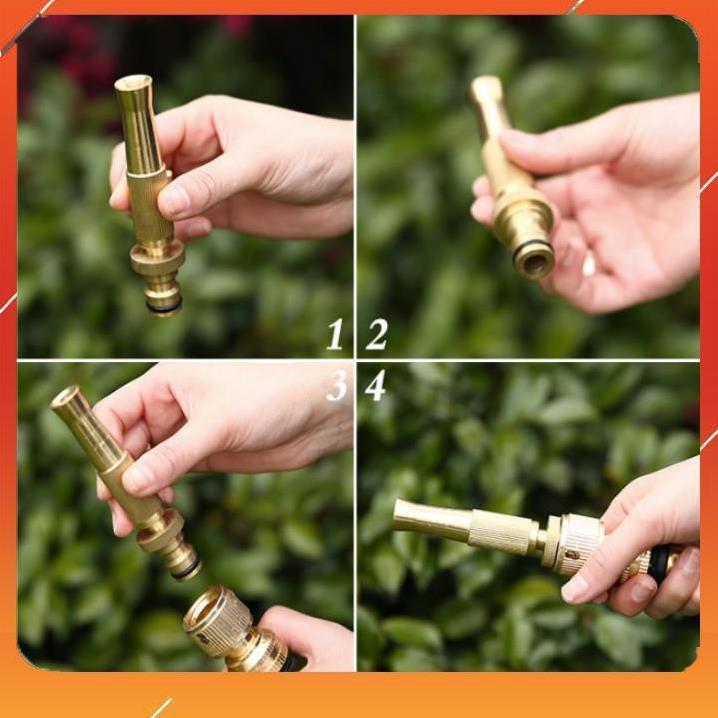 1 2
3 4