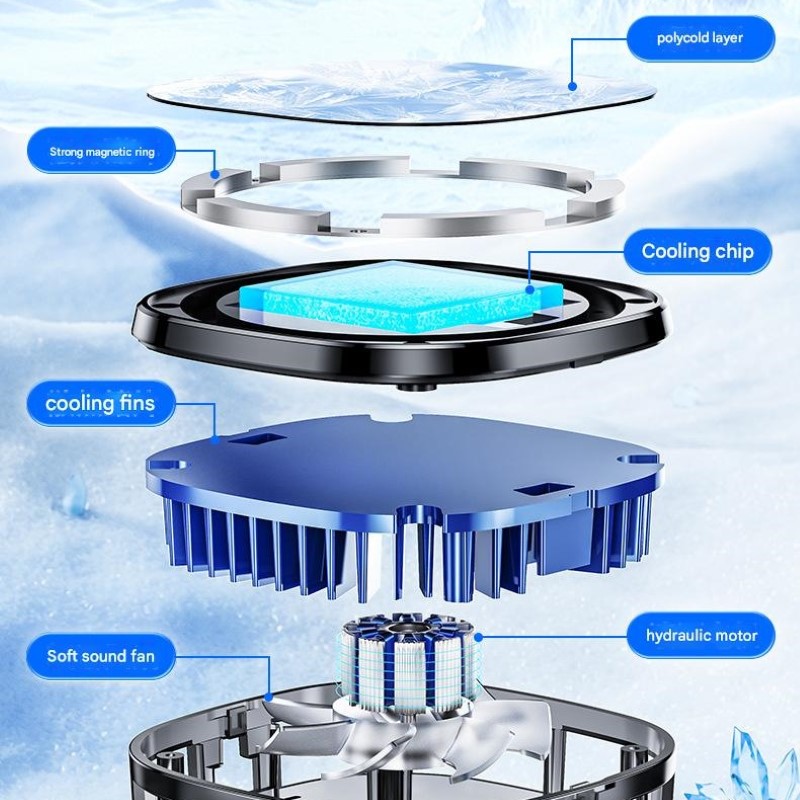 polycold layer

Strong magnetic ring

Cooling chip

cooling fins

hydraulic motor

Soft sound fan