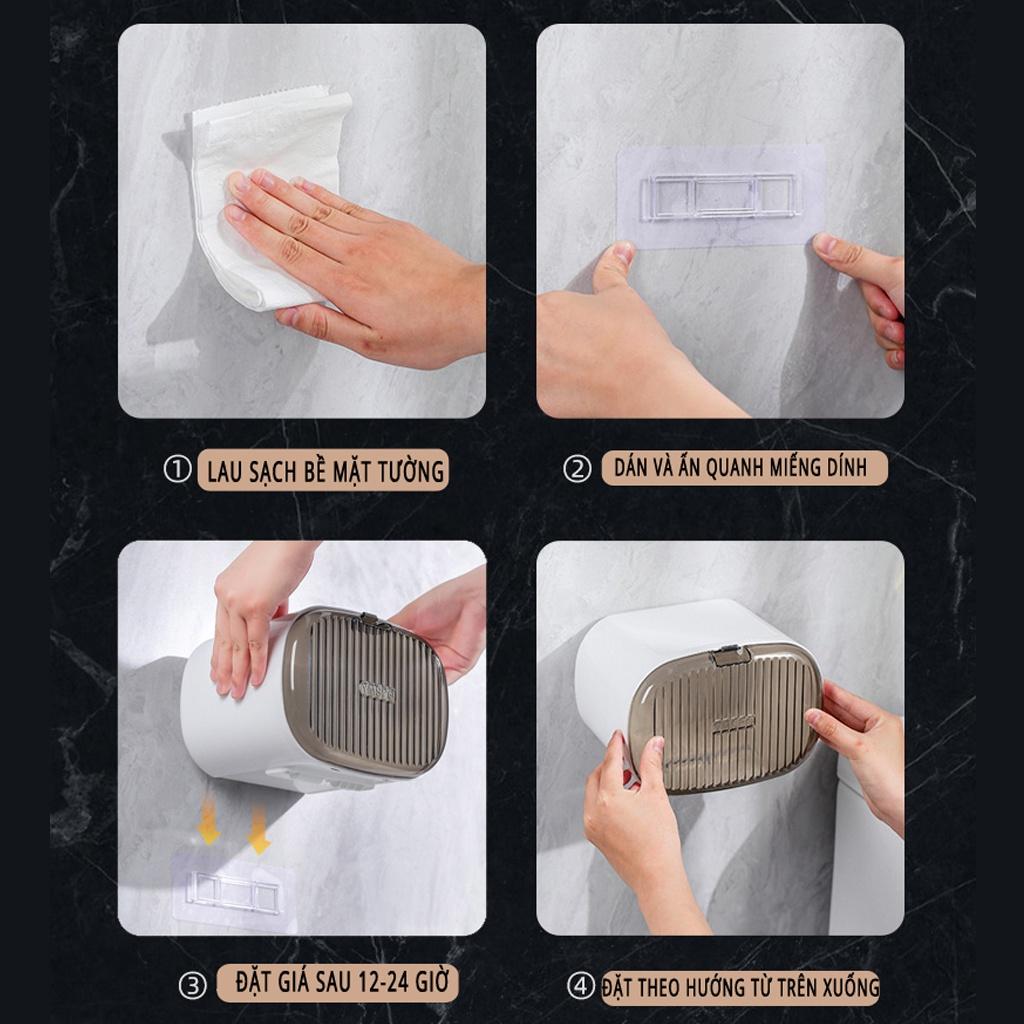 ① LAU SẠCH BỀ MẶT TƯỜNG

② DÁN VÀ ẤN QUANH MIẾNG DÍNH

③ ĐẶT GIÁ SAU 12-24 GIỜ

④ ĐẶT THEO HƯỚNG TỪ TRÊN XUỐNG