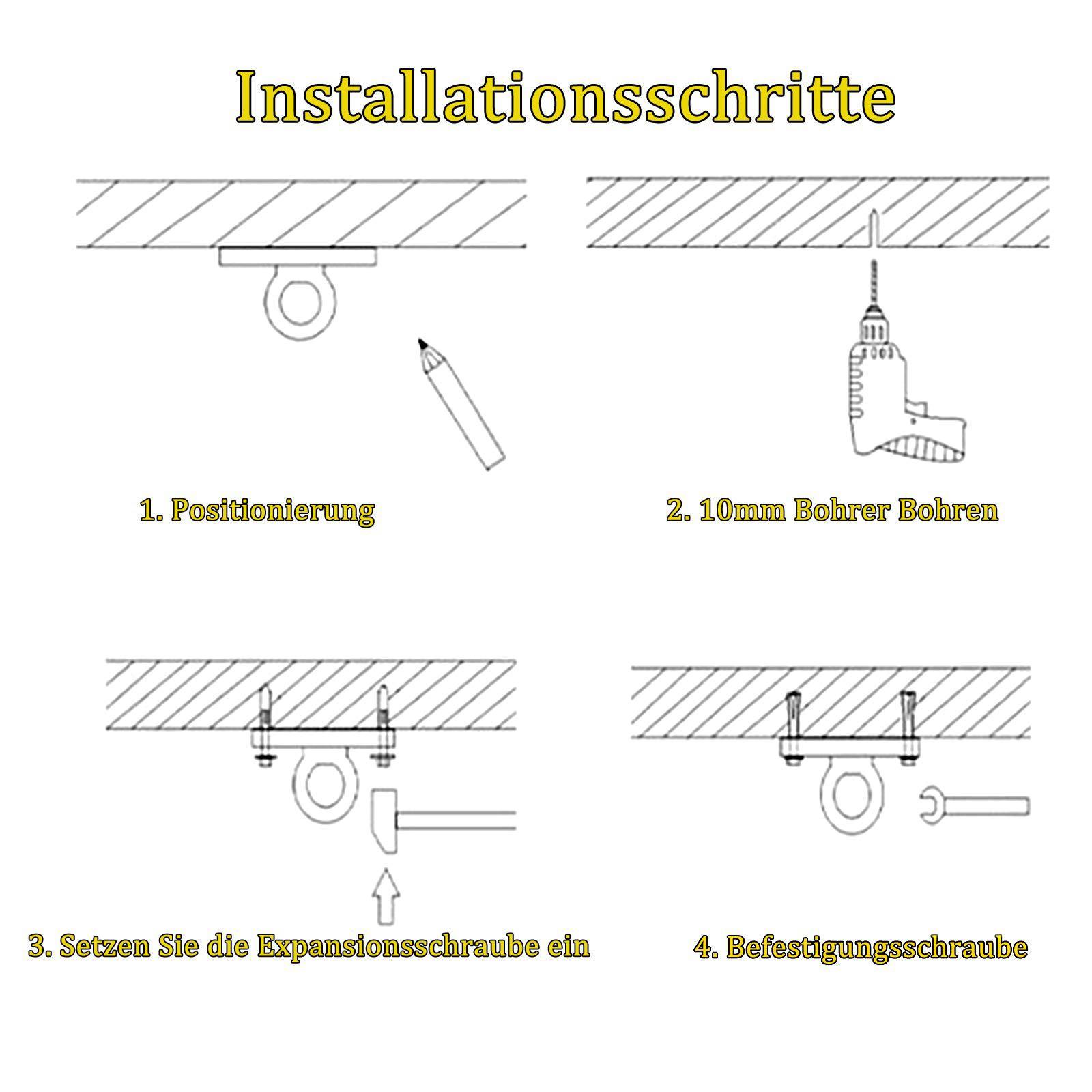 Installationsschritte

1. Positionierung

2. 10mm Bohrer Bohren

3. Setzen Sie die Expansionsschraube ein

4. Befestigungsschraube