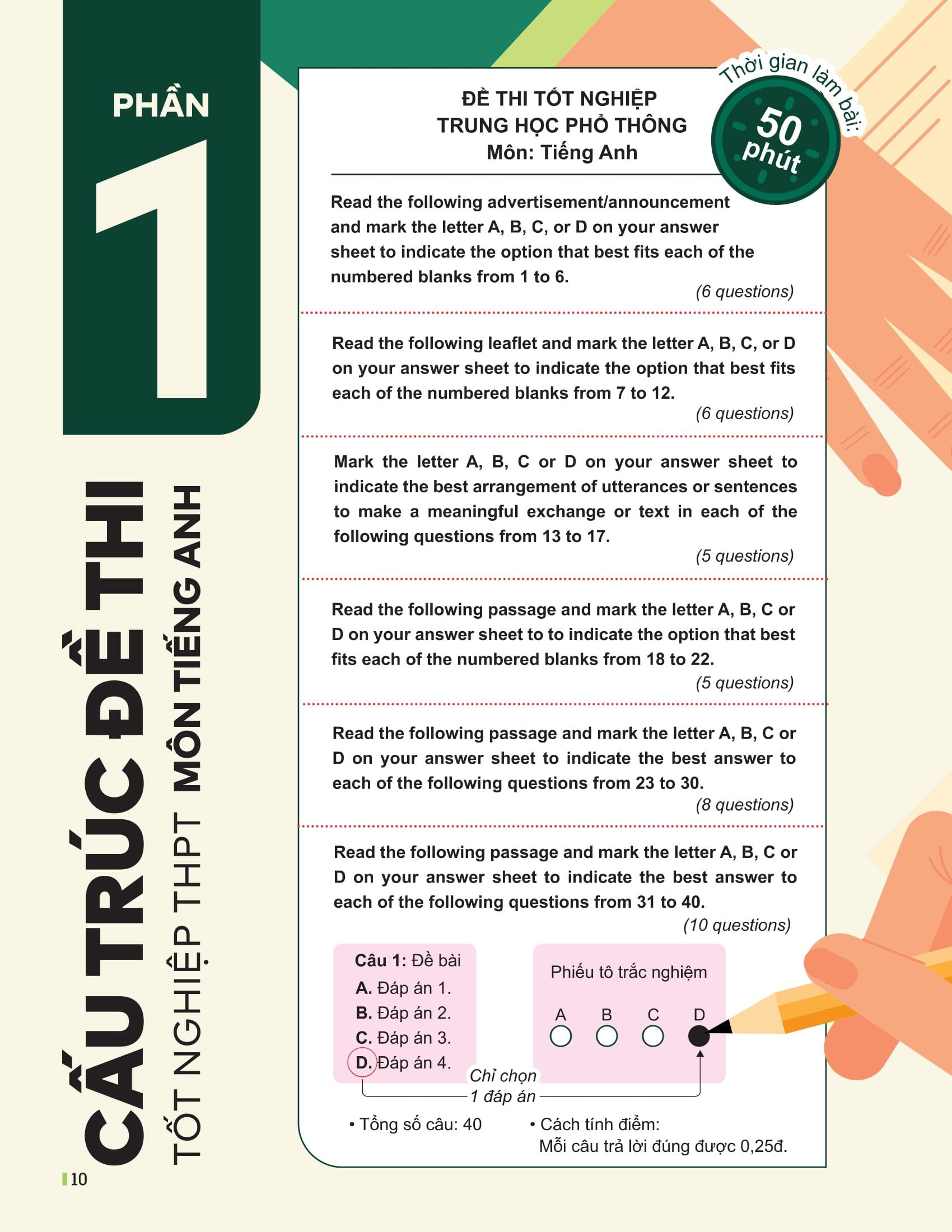 PHẦN 1

CẤU TRÚC ĐỀ THI
TỐT NGHIỆP THPT MÔN TIẾNG ANH

ĐỀ THI TỐT NGHIỆP
TRUNG HỌC PHỔ THÔNG
Môn: Tiếng Anh

Thời gian làm bài:
50 phút

Read the following advertisement/announcement and mark the letter A, B, C, or D on your answer sheet to indicate the option that best fits each of the numbered blanks from 1 to 6.
(6 questions)

Read the following leaflet and mark the letter A, B, C, or D on your answer sheet to indicate the option that best fits each of the numbered blanks from 7 to 12.
(6 questions)

Mark the letter A, B, C or D on your answer sheet to indicate the best arrangement of utterances or sentences to make a meaningful exchange or text in each of the following questions from 13 to 17.
(5 questions)

Read the following passage and mark the letter A, B, C or D on your answer sheet to to indicate the option that best fits each of the numbered blanks from 18 to 22.
(5 questions)

Read the following passage and mark the letter A, B, C or D on your answer sheet to indicate the best answer to each of the following questions from 23 to 30.
(8 questions)

Read the following passage and mark the letter A, B, C or D on your answer sheet to indicate the best answer to each of the following questions from 31 to 40.
(10 questions)

Câu 1: Đề bài
A. Đáp án 1.
B. Đáp án 2.
C. Đáp án 3.
D. Đáp án 4.

Phiếu tô trắc nghiệm
A B C D

Chỉ chọn
1 đáp án

• Tổng số câu: 40
• Cách tính điểm:
Mỗi câu trả lời đúng được 0,25đ.

10