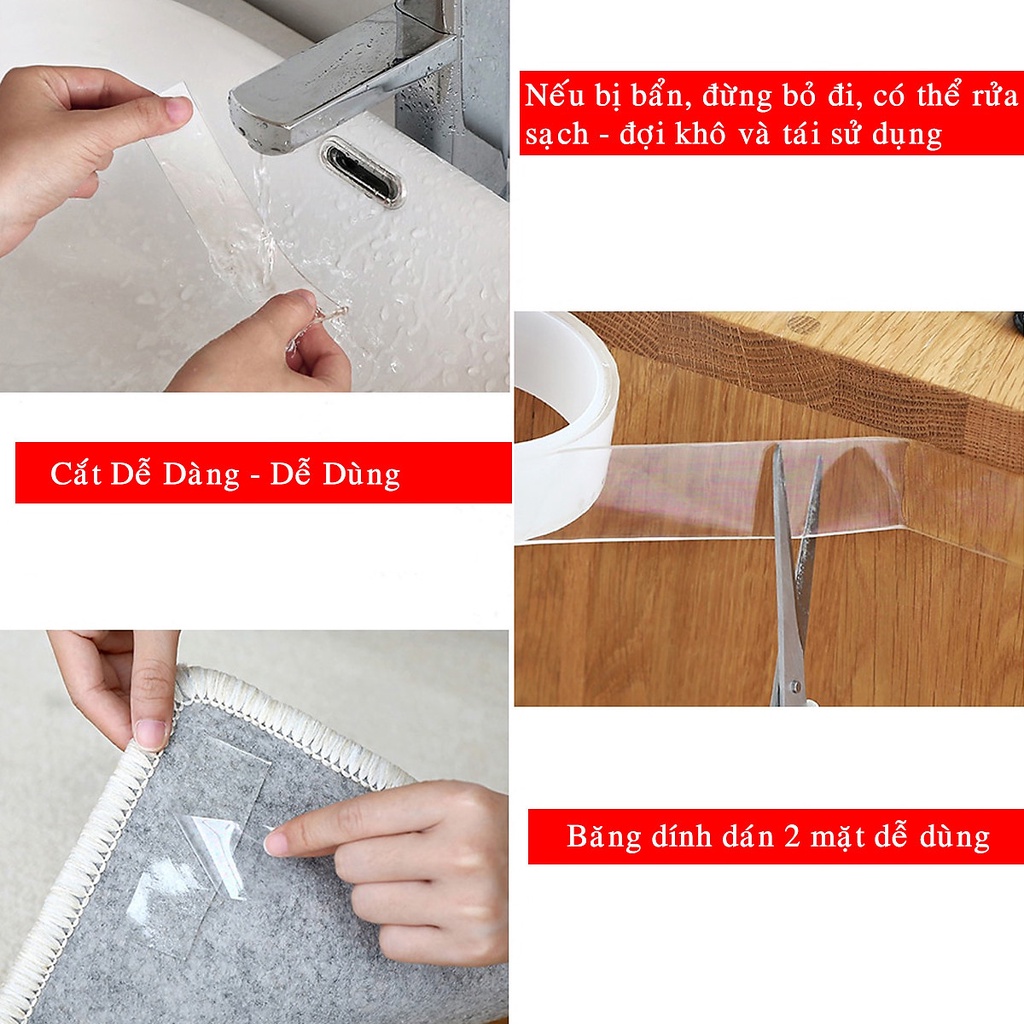 Nếu bị bẩn, đừng bỏ đi, có thể rửa sạch - đợi khô và tái sử dụng

Cắt Dễ Dàng - Dễ Dùng

Băng dính dán 2 mặt dễ dùng