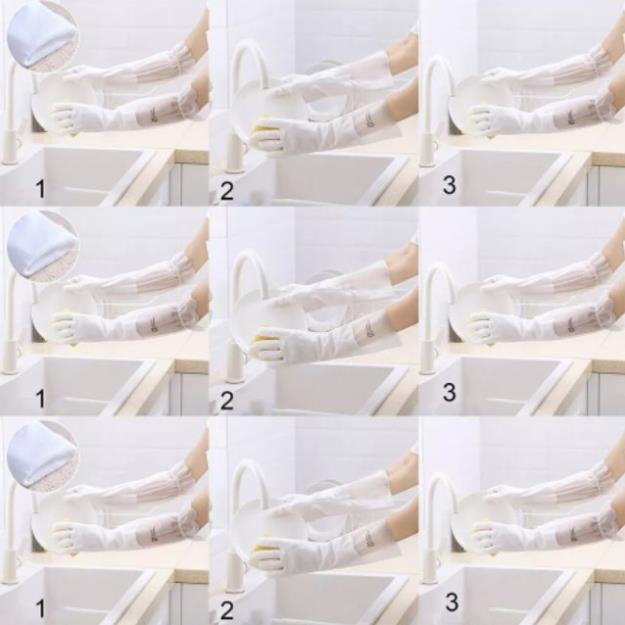 1

2

3

1

2

3

1

2

3