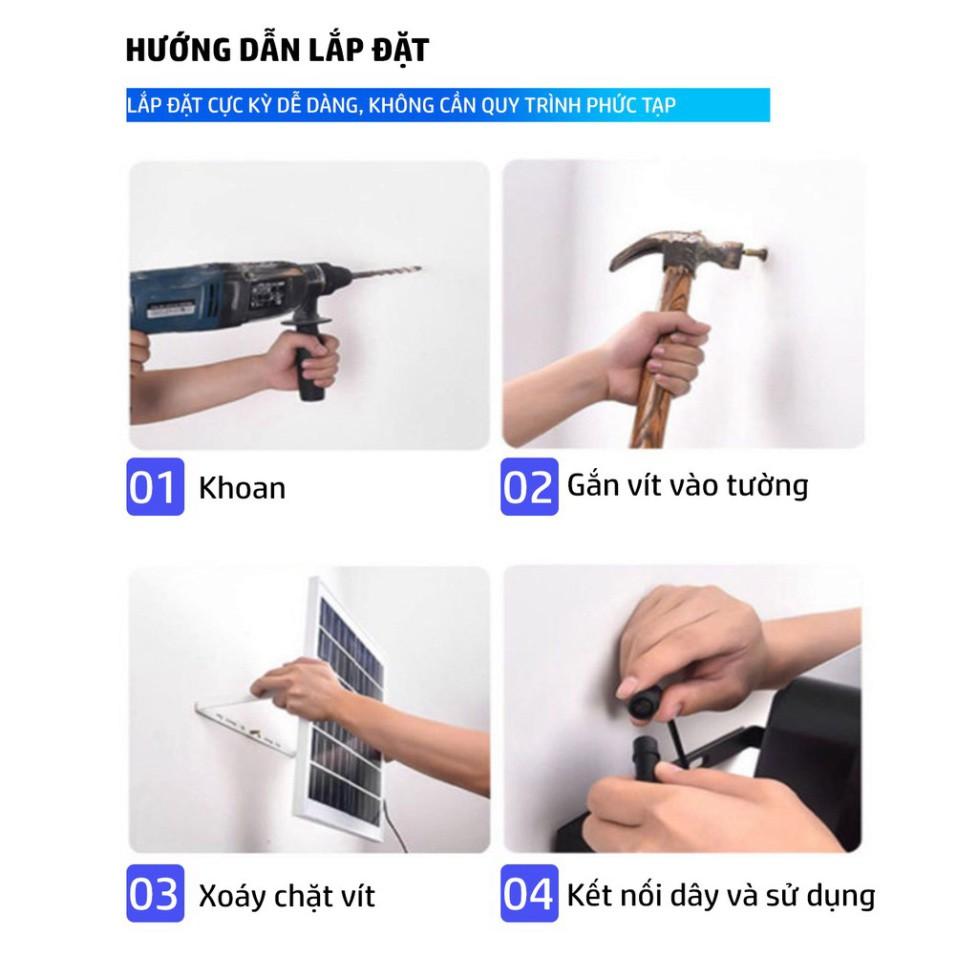 HƯỚNG DẪN LẮP ĐẶT

LẮP ĐẶT CỰC KỲ DỄ DÀNG, KHÔNG CẦN QUY TRÌNH PHỨC TẠP

01 Khoan

02 Gắn vít vào tường

03 Xoáy chặt vít

04 Kết nối dây và sử dụng