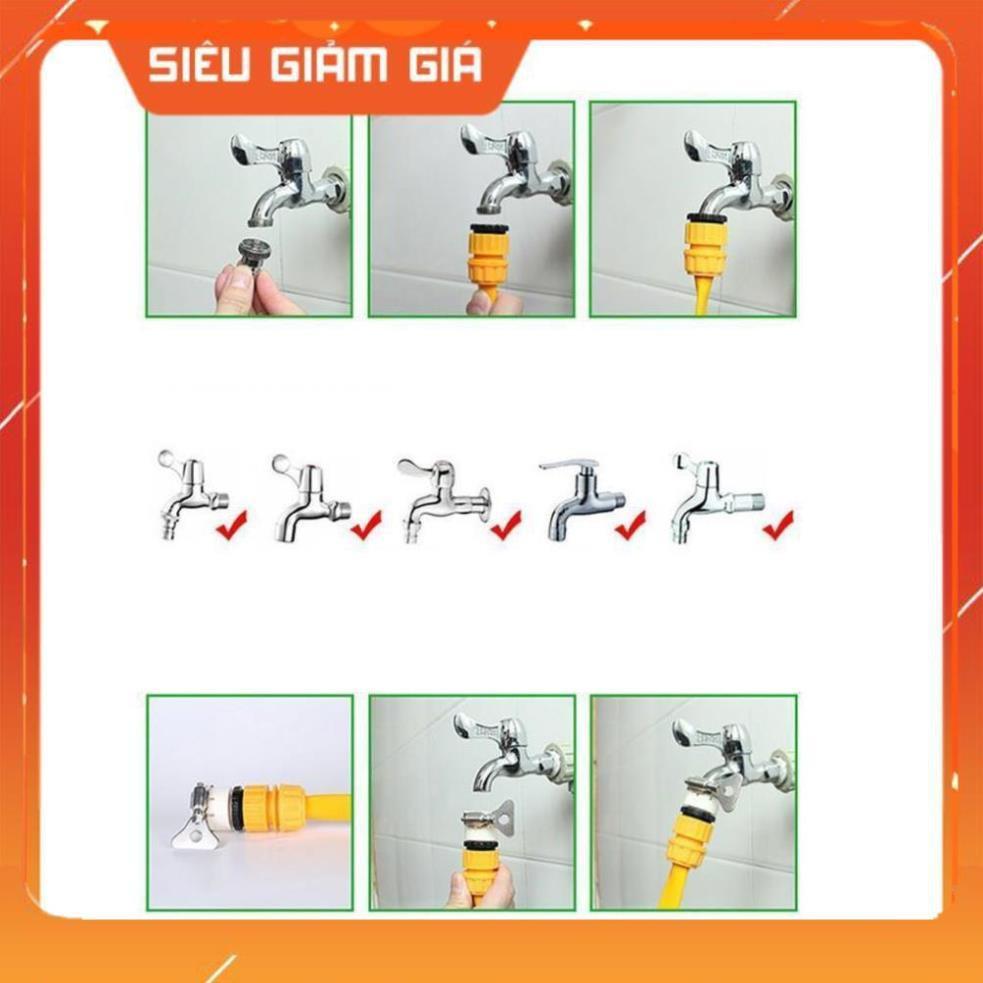 SIÊU GIẢM GIÁ