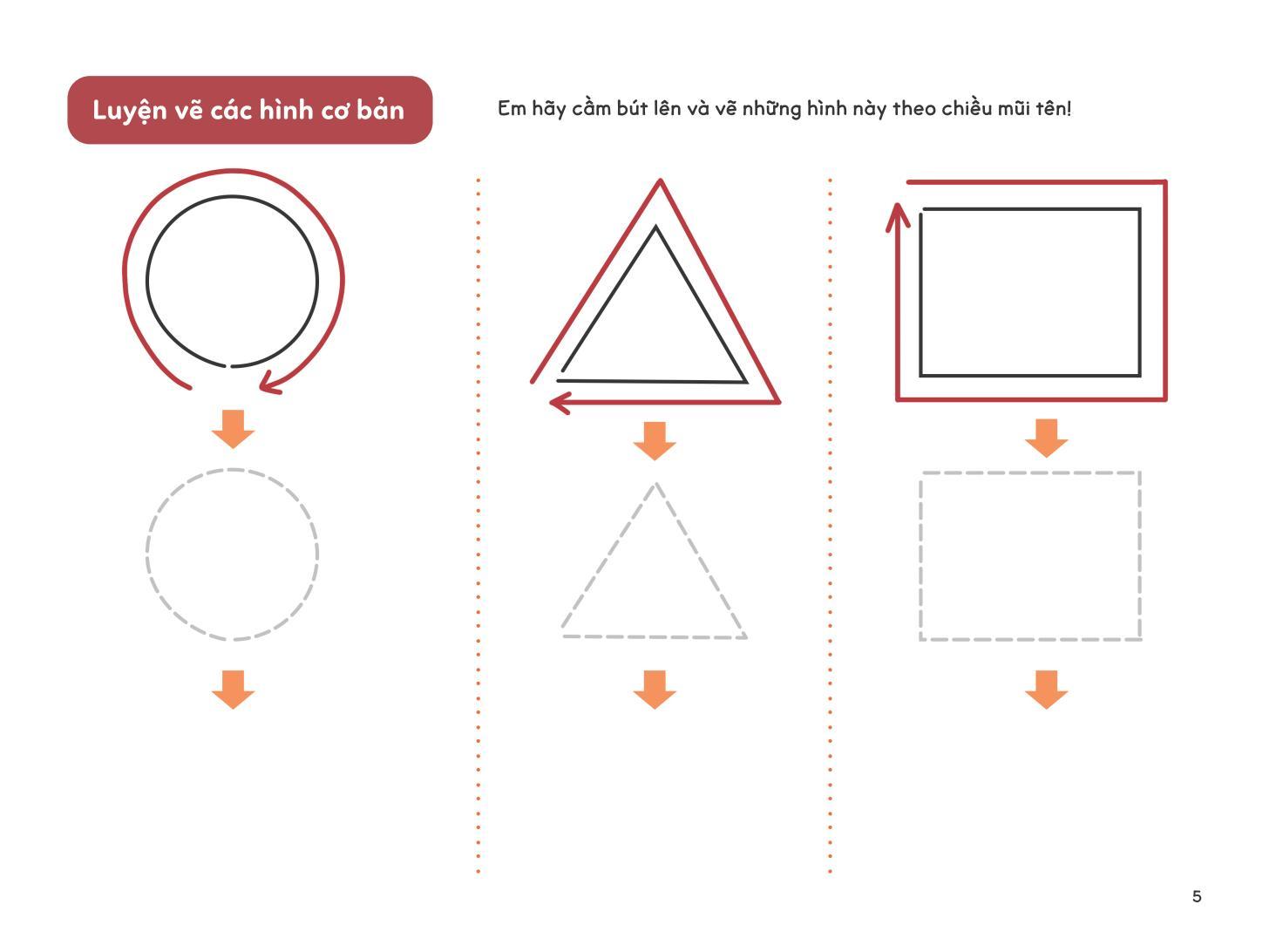 Luyện vẽ các hình cơ bản

Em hãy cầm bút lên và vẽ những hình này theo chiều mũi tên!

5