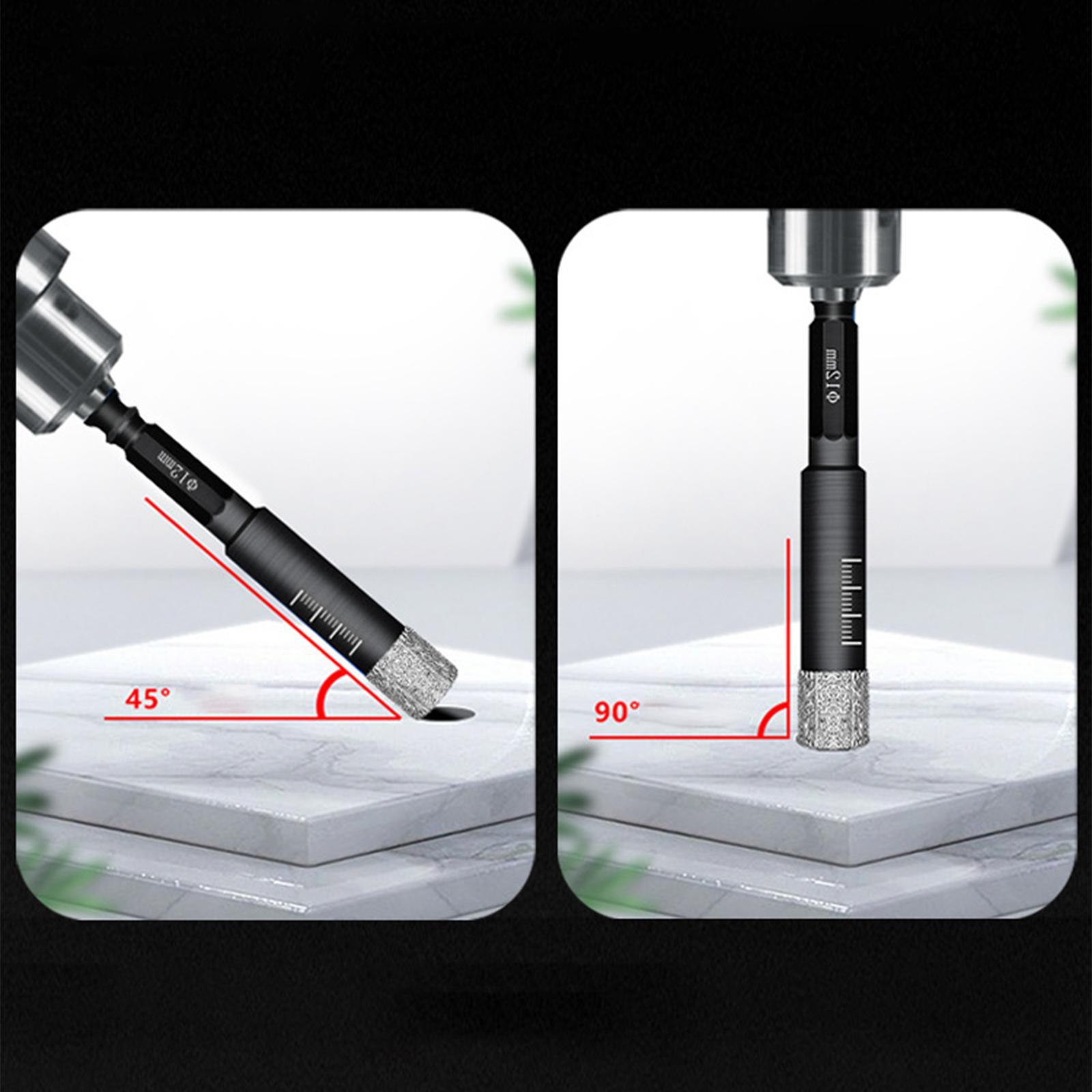 Φ12mm

45°

Φ15mm

90°