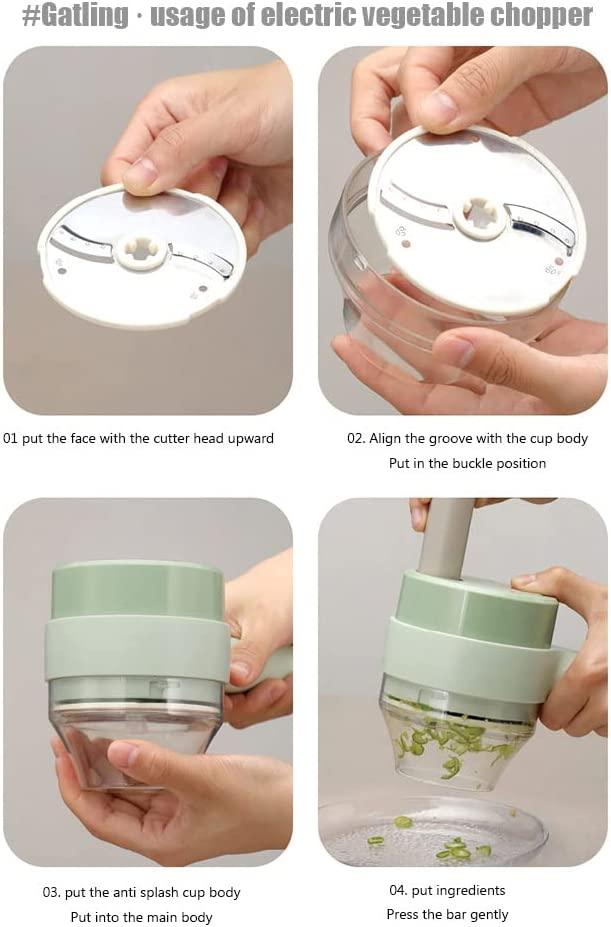 #Gatling · usage of electric vegetable chopper

01 put the face with the cutter head upward

02. Align the groove with the cup body
Put in the buckle position

03. put the anti splash cup body
Put into the main body

04. put ingredients
Press the bar gently