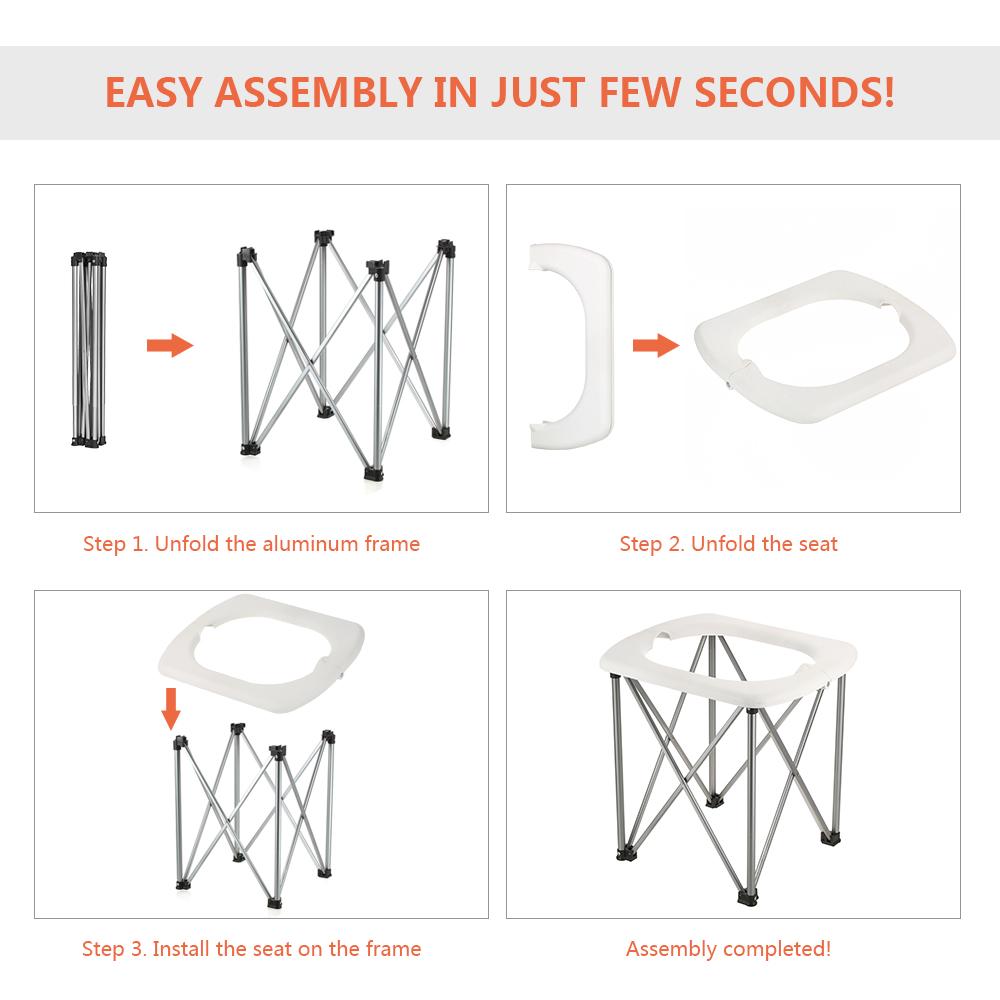 EASY ASSEMBLY IN JUST FEW SECONDS!

Step 1. Unfold the aluminum frame

Step 2. Unfold the seat

Step 3. Install the seat on the frame

Assembly completed!