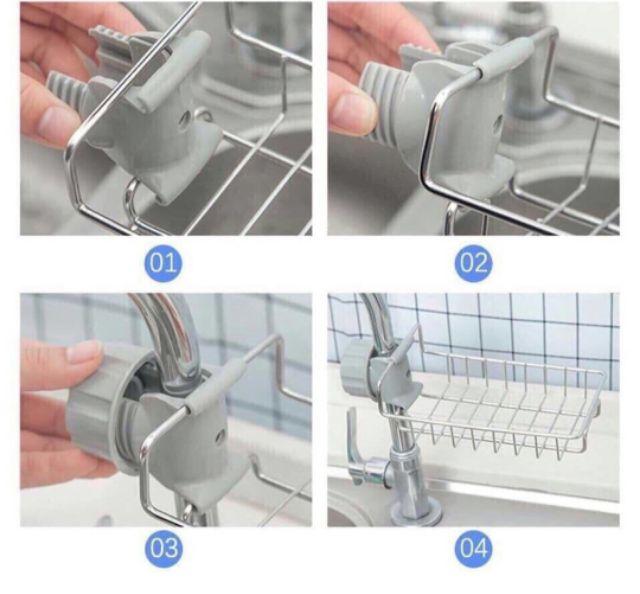 01

02

03

04