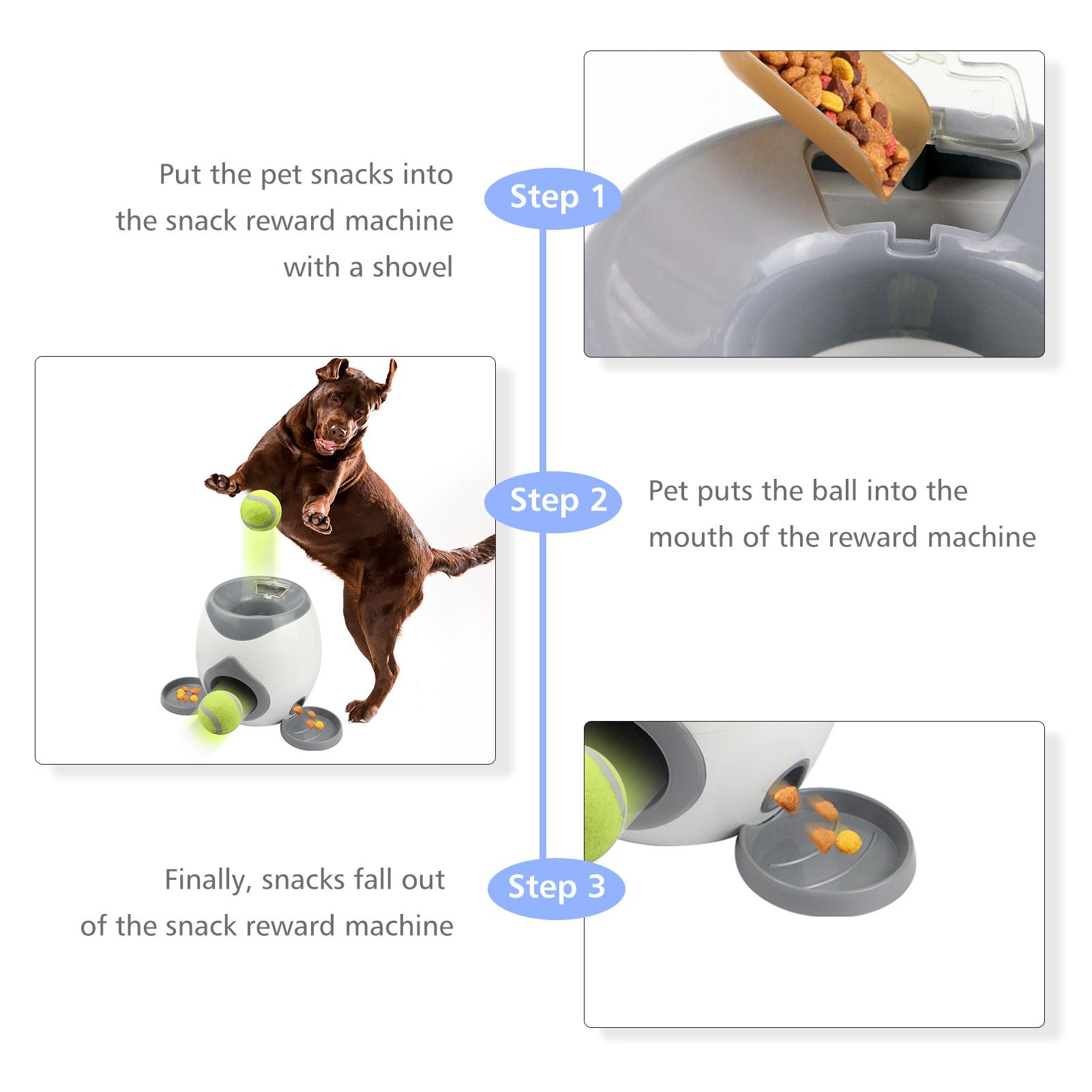 Put the pet snacks into the snack reward machine with a shovel

Step 1

Step 2

Pet puts the ball into the mouth of the reward machine

Finally, snacks fall out of the snack reward machine

Step 3