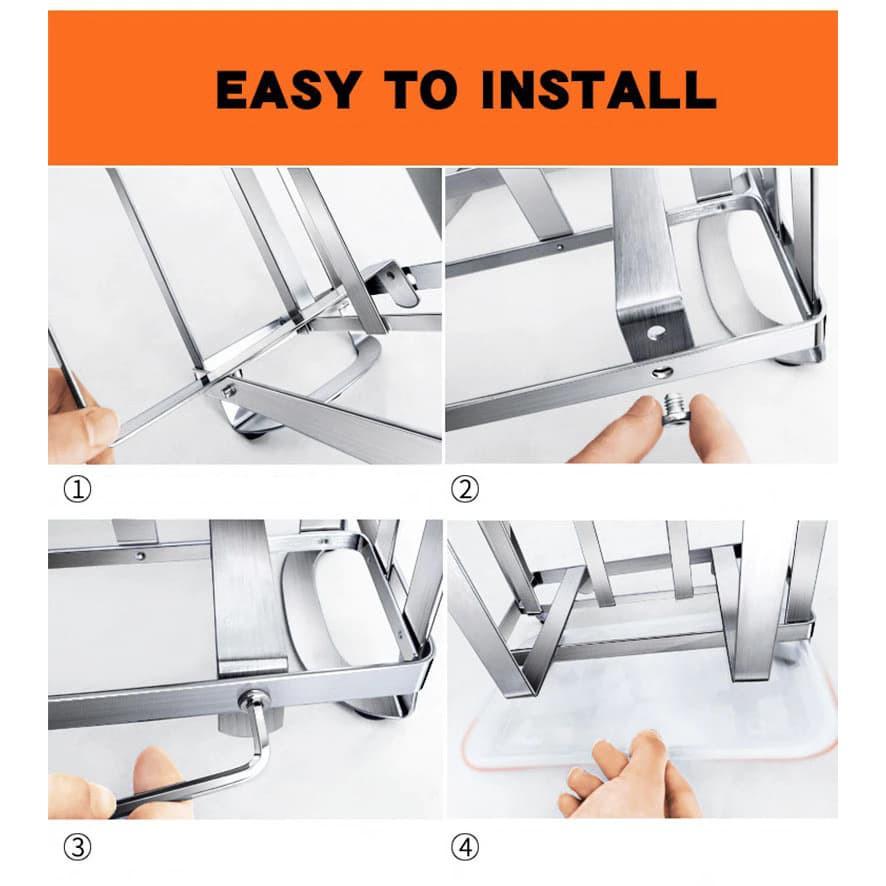 EASY TO INSTALL

①

②

③

④