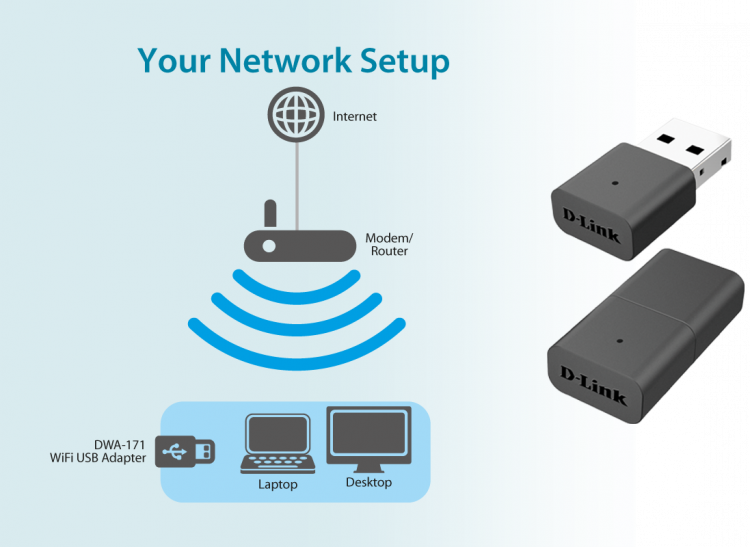 Your Network Setup

Internet

Modem/
Router

DWA-171
WiFi USB Adapter

Laptop

Desktop

D-Link

D-Link