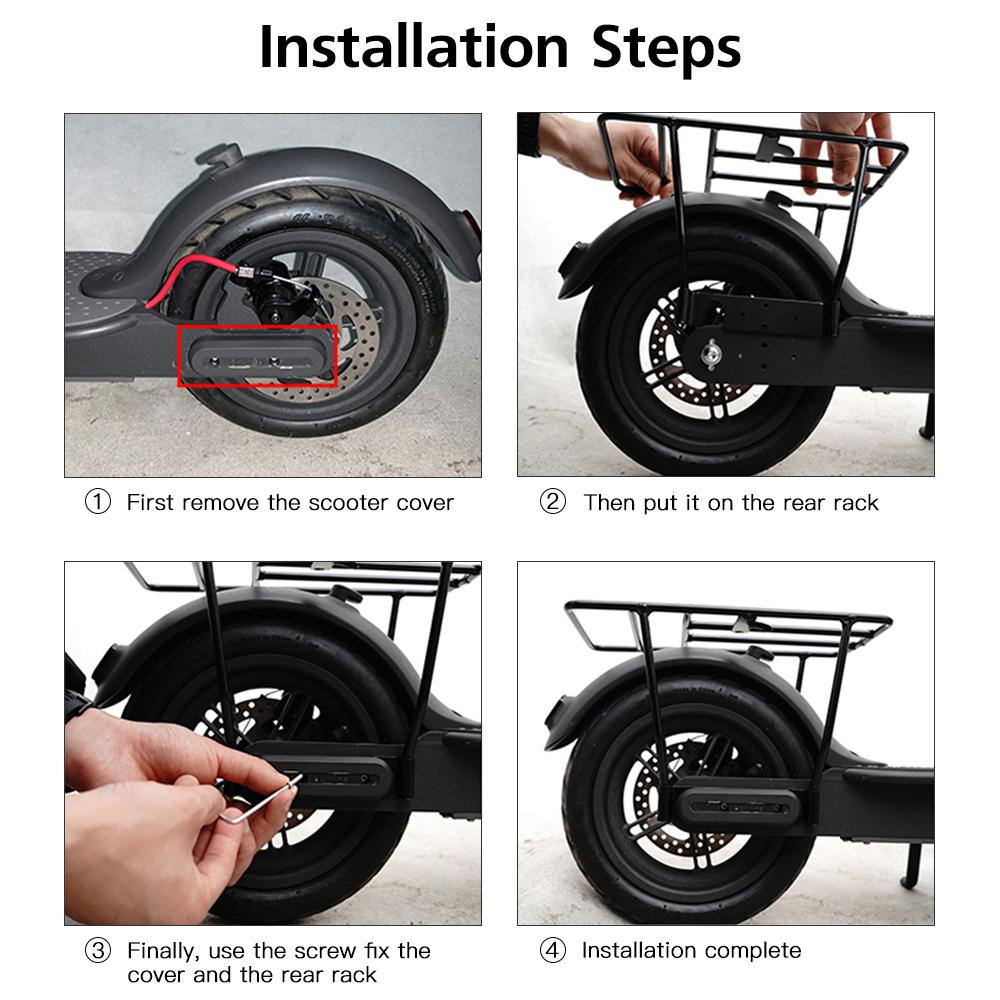 Installation Steps

① First remove the scooter cover

② Then put it on the rear rack

③ Finally, use the screw fix the cover and the rear rack

④ Installation complete