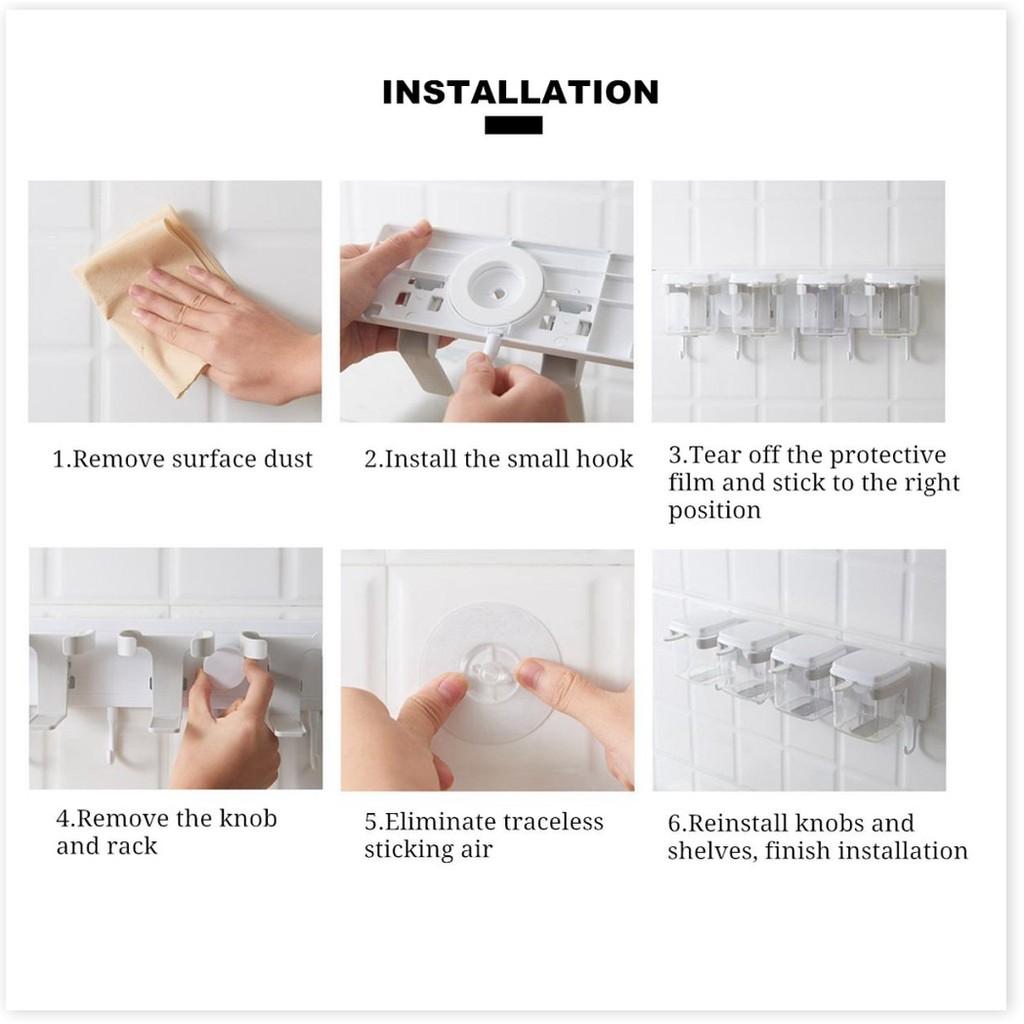 INSTALLATION

1.Remove surface dust

2.Install the small hook

3.Tear off the protective film and stick to the right position

4.Remove the knob and rack

5.Eliminate traceless sticking air

6.Reinstall knobs and shelves, finish installation