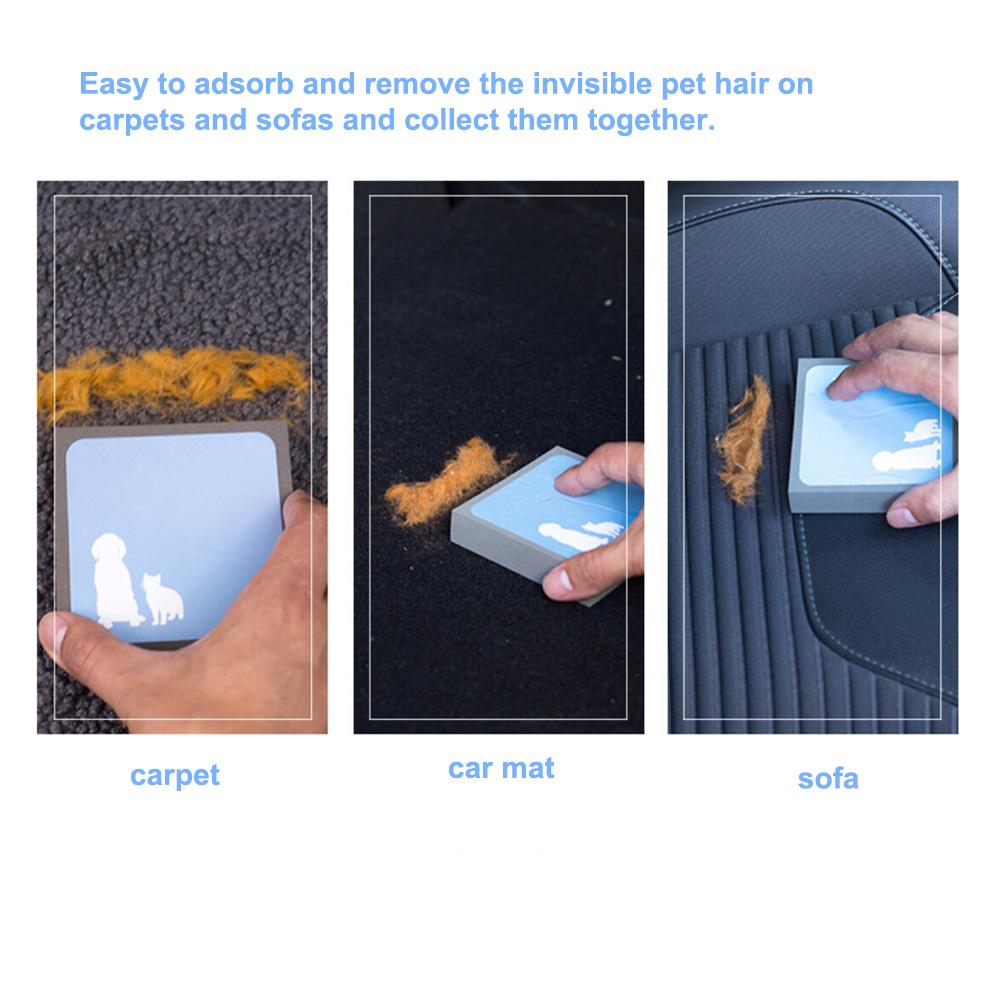 Easy to adsorb and remove the invisible pet hair on carpets and sofas and collect them together.

carpet

car mat

sofa