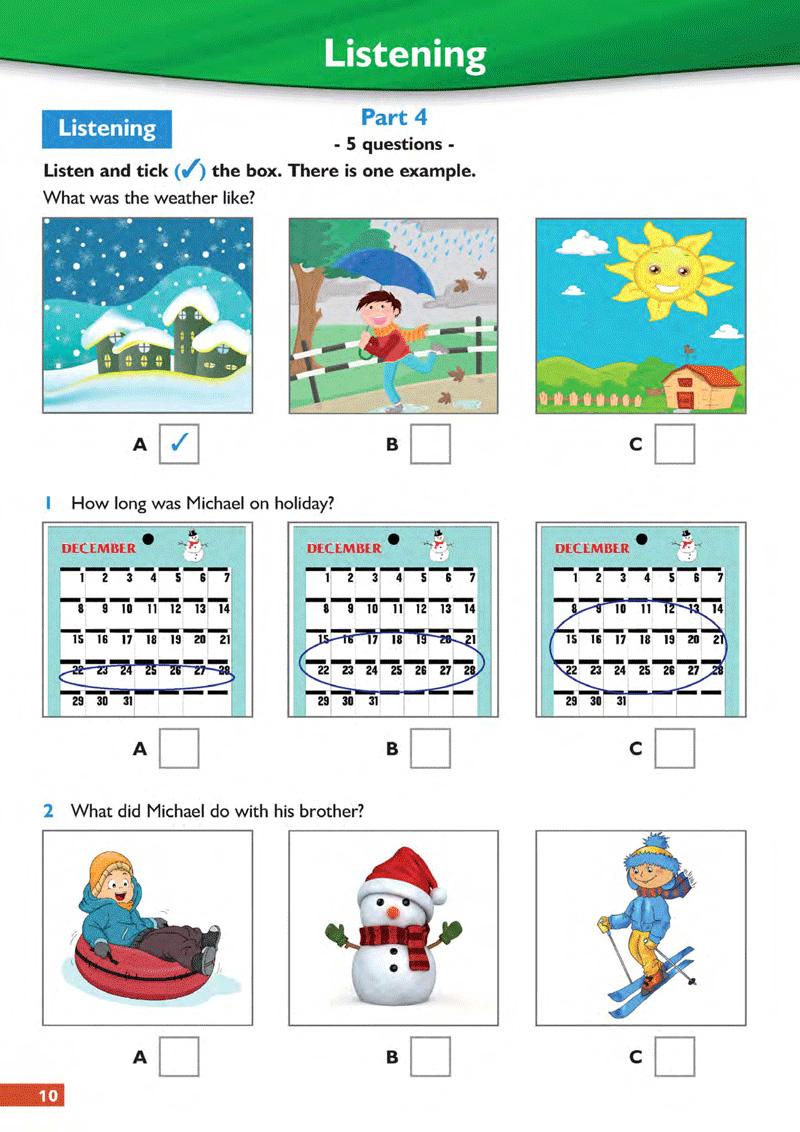 Listening

Listening

Part 4
- 5 questions -

Listen and tick (✓) the box. There is one example.

What was the weather like?

A ✓

B

C

1 How long was Michael on holiday?

DECEMBER

| 1 | 2 | 3 | 4 | 5 | 6 | 7 |
|---|---|---|---|---|---|---|
| 8 | 9 | 10 | 11 | 12 | 13 | 14 |
| 15 | 16 | 17 | 18 | 19 | 20 | 21 |
| 22 | 23 | 24 | 25 | 26 | 27 | 28 |
| 29 | 30 | 31 | | | | |

DECEMBER

| 1 | 2 | 3 | 4 | 5 | 6 | 7 |
|---|---|---|---|---|---|---|
| 8 | 9 | 10 | 11 | 12 | 13 | 14 |
| 15 | 16 | 17 | 18 | 19 | 20 | 21 |
| 22 | 23 | 24 | 25 | 26 | 27 | 28 |
| 29 | 30 | 31 | | | | |

DECEMBER

| 1 | 2 | 3 | 4 | 5 | 6 | 7 |
|---|---|---|---|---|---|---|
| 8 | 9 | 10 | 11 | 12 | 13 | 14 |
| 15 | 16 | 17 | 18 | 19 | 20 | 21 |
| 22 | 23 | 24 | 25 | 26 | 27 | 28 |
| 29 | 30 | 31 | | | | |

A

B

C

2 What did Michael do with his brother?

A

B

C

10