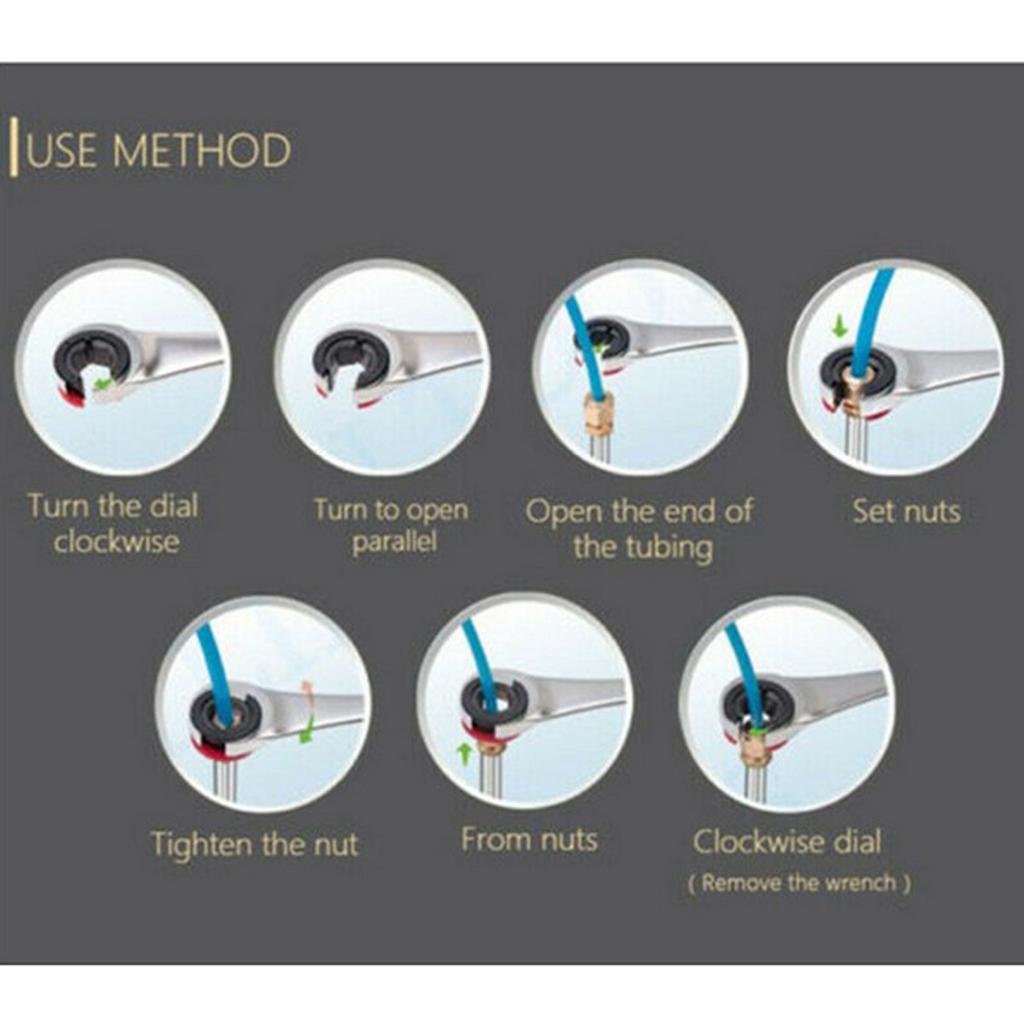 USE METHOD

Turn the dial clockwise

Turn to open parallel

Open the end of the tubing

Set nuts

Tighten the nut

From nuts

Clockwise dial
( Remove the wrench )