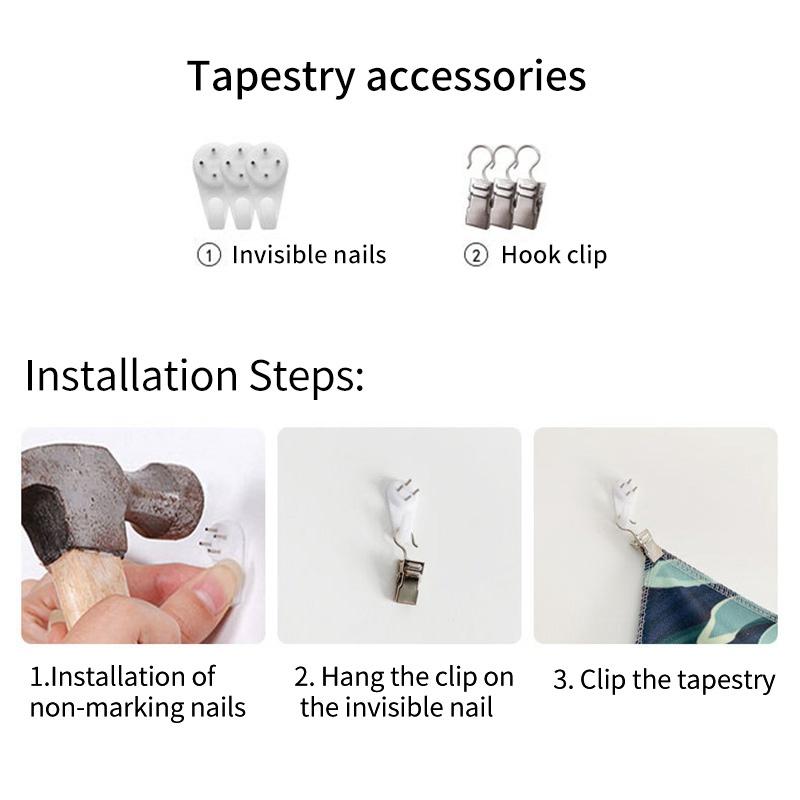 Tapestry accessories

① Invisible nails

② Hook clip

Installation Steps:

1.Installation of non-marking nails

2. Hang the clip on the invisible nail

3. Clip the tapestry