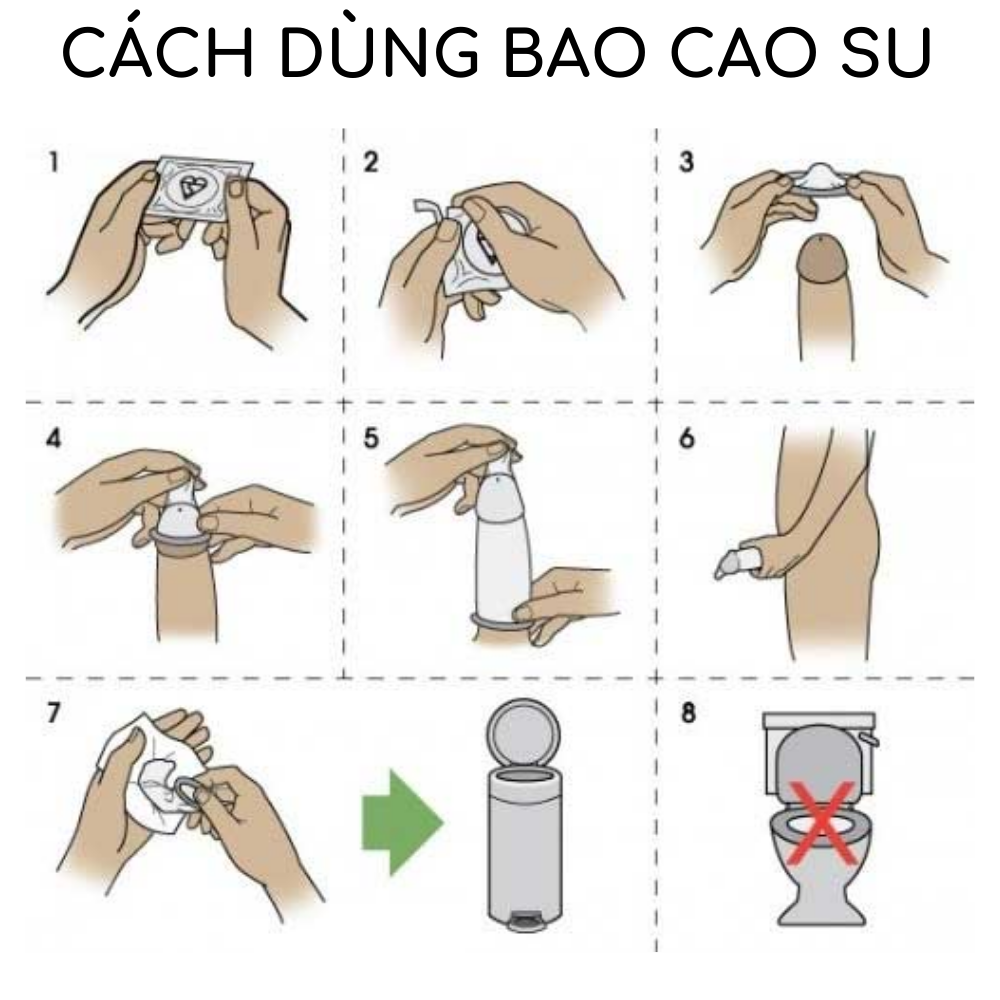 CÁCH DÙNG BAO CAO SU

1

2

3

4

5

6

7

8