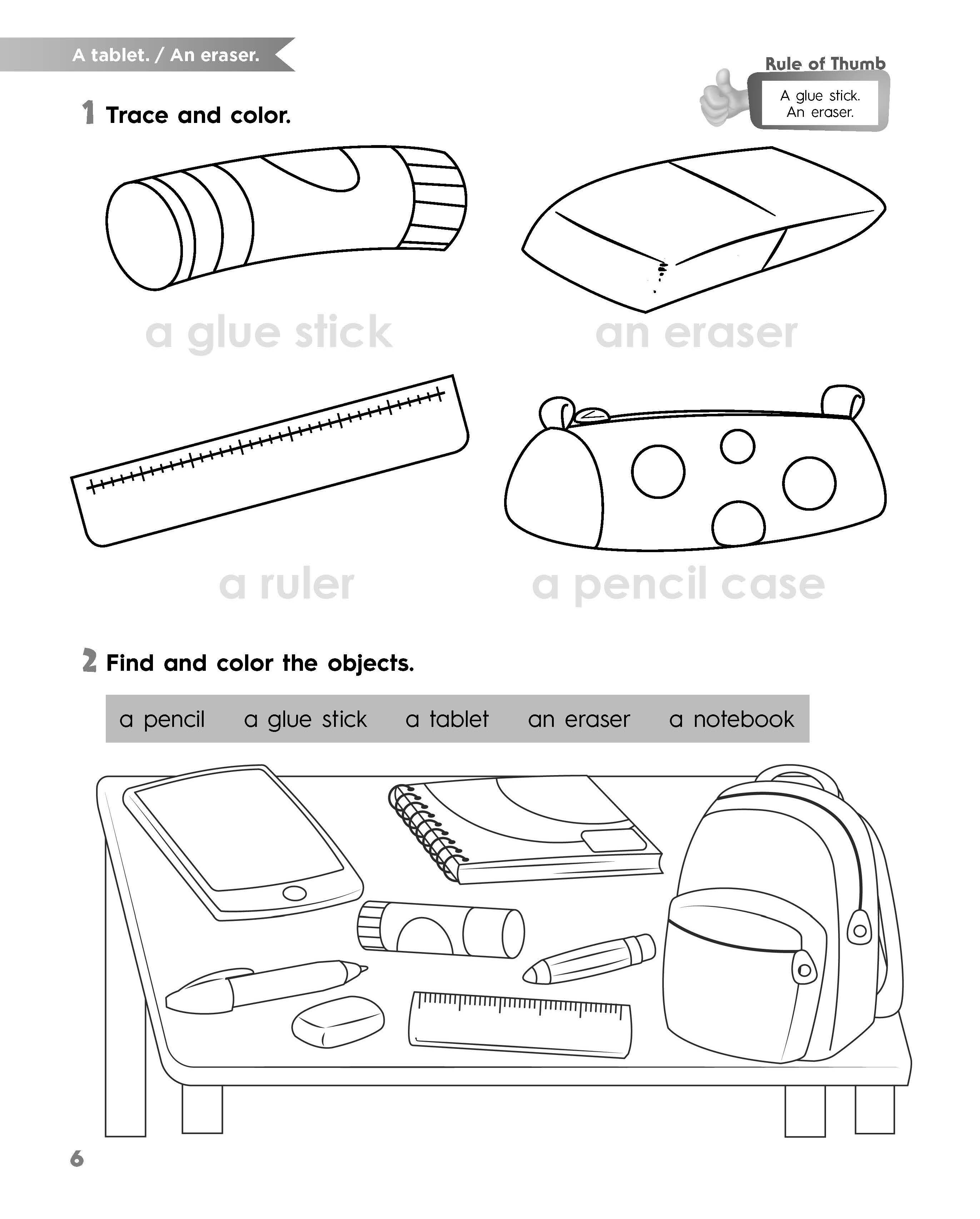 A tablet. / An eraser.

Rule of Thumb

A glue stick.
An eraser.

1 Trace and color.

a glue stick

an eraser

a ruler

a pencil case

2 Find and color the objects.

a pencil a glue stick a tablet an eraser a notebook

6