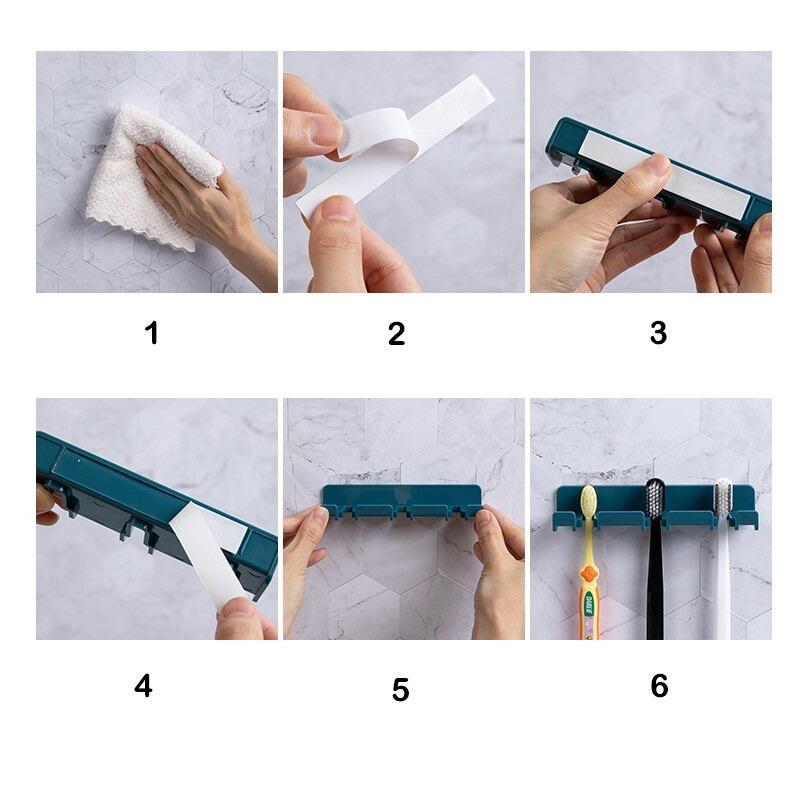 1

2

3

4

5

6