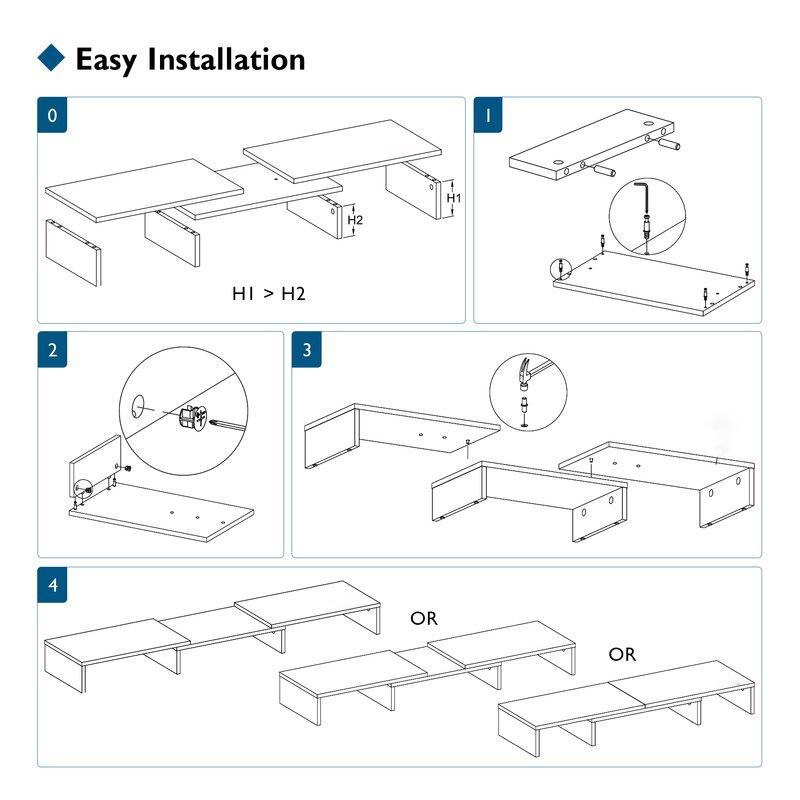 Easy Installation

0

H1

H2

H1 > H2

1

2

3

4

OR

OR