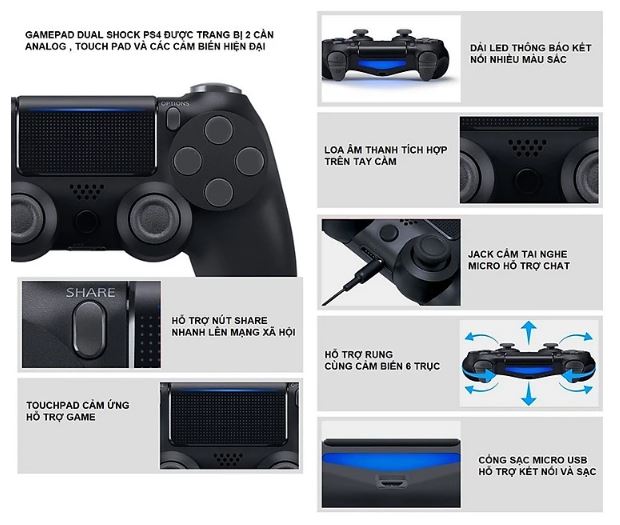 GAMEPAD DUAL SHOCK PS4 ĐƯỢC TRANG BỊ 2 CẦN ANALOG , TOUCH PAD VÀ CÁC CẢM BIẾN HIỆN ĐẠI

OPTIONS

SHARE

HỖ TRỢ NÚT SHARE NHANH LÊN MẠNG XÃ HỘI

TOUCHPAD CẢM ỨNG HỖ TRỢ GAME

DẢI LED THÔNG BÁO KẾT NỐI NHIỀU MÀU SẮC

LOA ÂM THANH TÍCH HỢP TRÊN TAY CẦM

JACK CẮM TAI NGHE MICRO HỖ TRỢ CHAT

HỖ TRỢ RUNG CÙNG CẢM BIẾN 6 TRỤC

CỔNG SẠC MICRO USB HỖ TRỢ KẾT NỐI VÀ SẠC