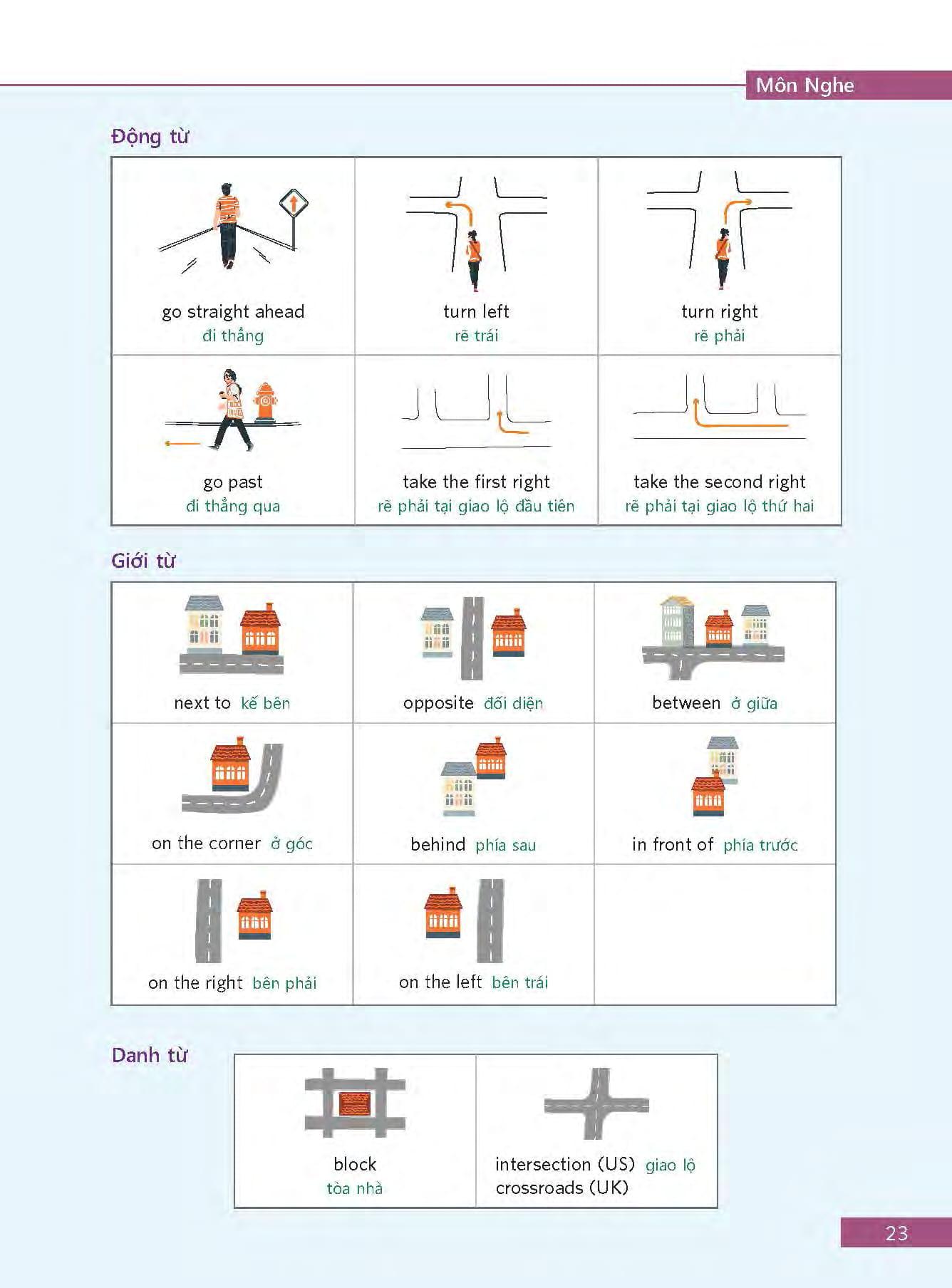 Môn Nghe

Động từ

| go straight ahead đi thẳng | turn left rẽ trái | turn right rẽ phải |
|---|---|---|
| go past đi thẳng qua | take the first right rẽ phải tại giao lộ đầu tiên | take the second right rẽ phải tại giao lộ thứ hai |

Giới từ

| next to kế bên | opposite đối diện | between ở giữa |
|---|---|---|
| on the corner ở góc | behind phía sau | in front of phía trước |
| on the right bên phải | on the left bên trái | |

Danh từ

| block tòa nhà | intersection (US) giao lộ crossroads (UK) |
|---|---|

23