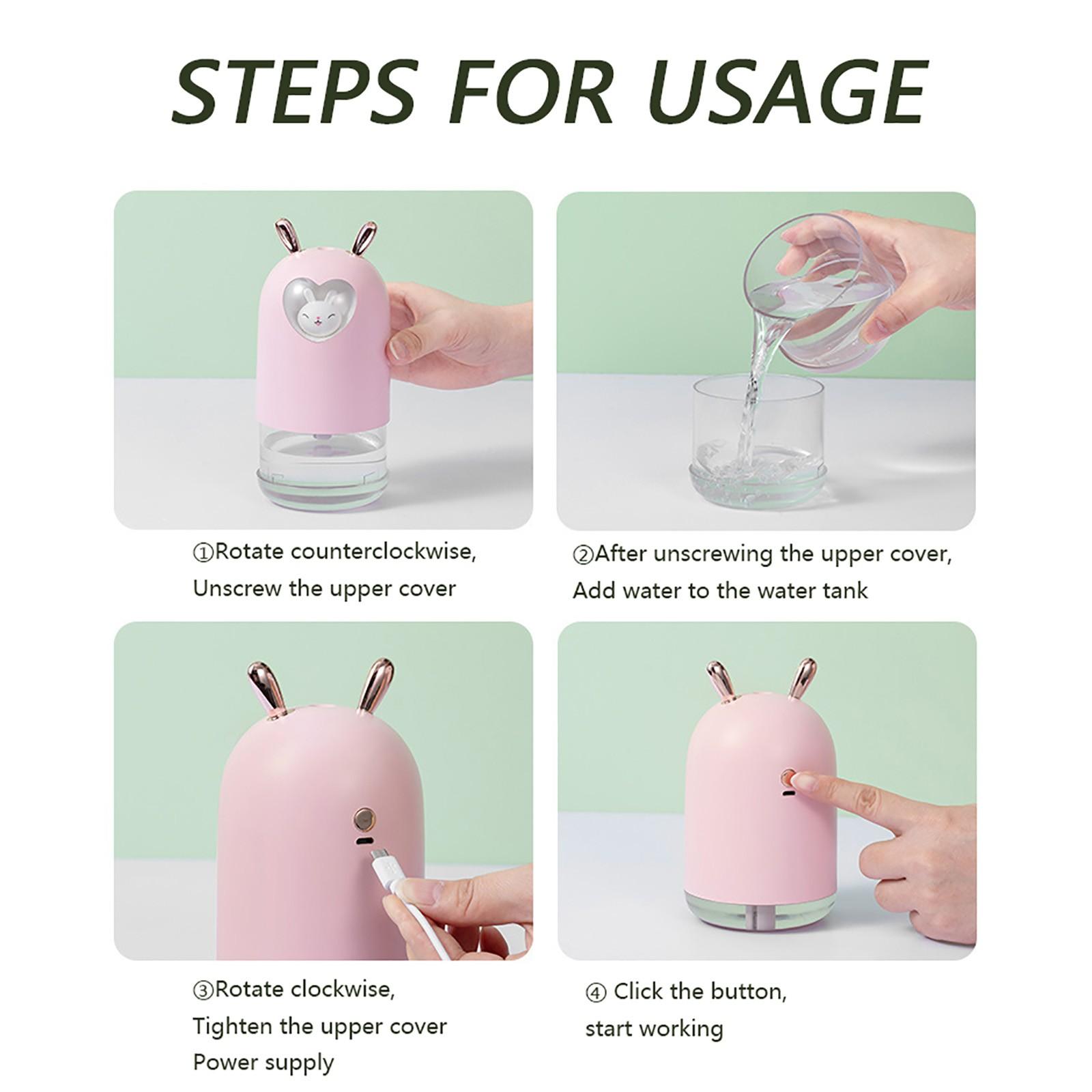 STEPS FOR USAGE

①Rotate counterclockwise,
Unscrew the upper cover

②After unscrewing the upper cover,
Add water to the water tank

③Rotate clockwise,
Tighten the upper cover
Power supply

④ Click the button,
start working