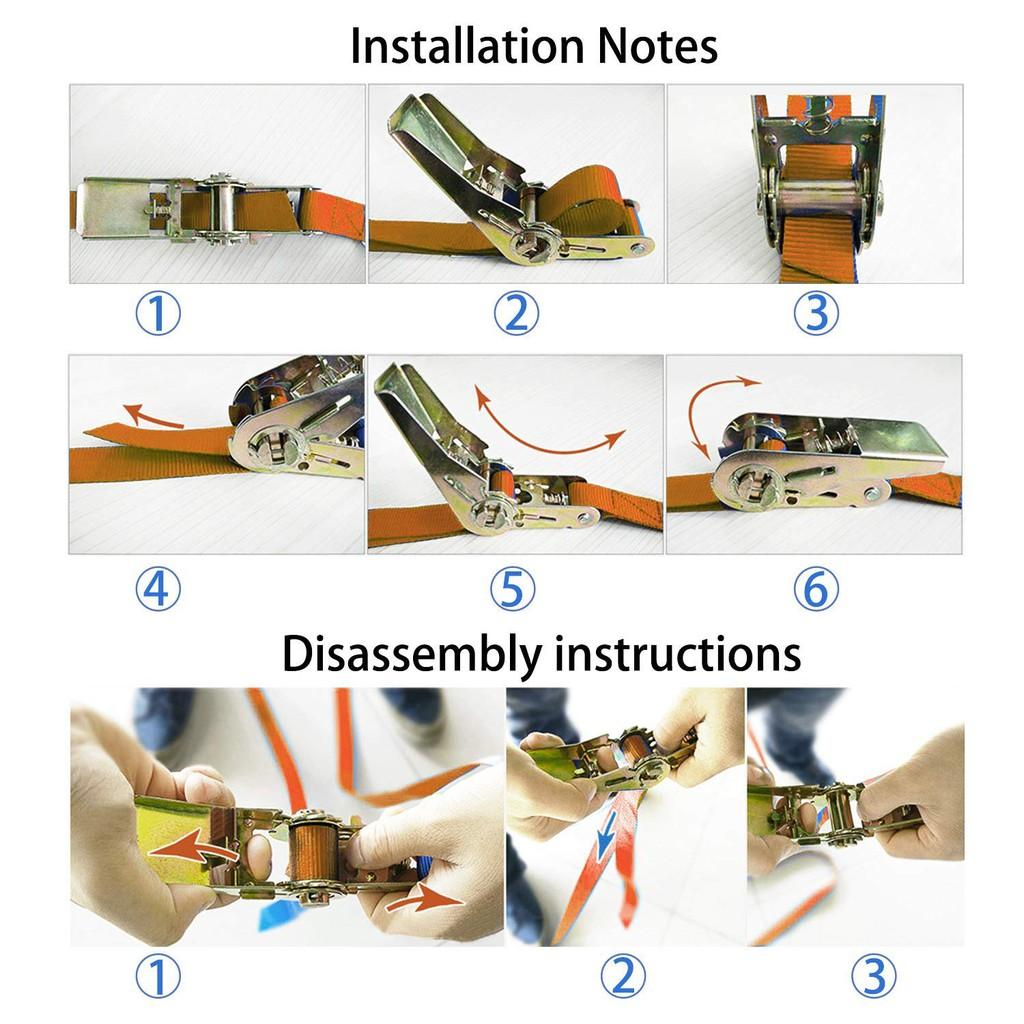 Installation Notes

①

②

③

④

⑤

⑥

Disassembly instructions

①

②

③