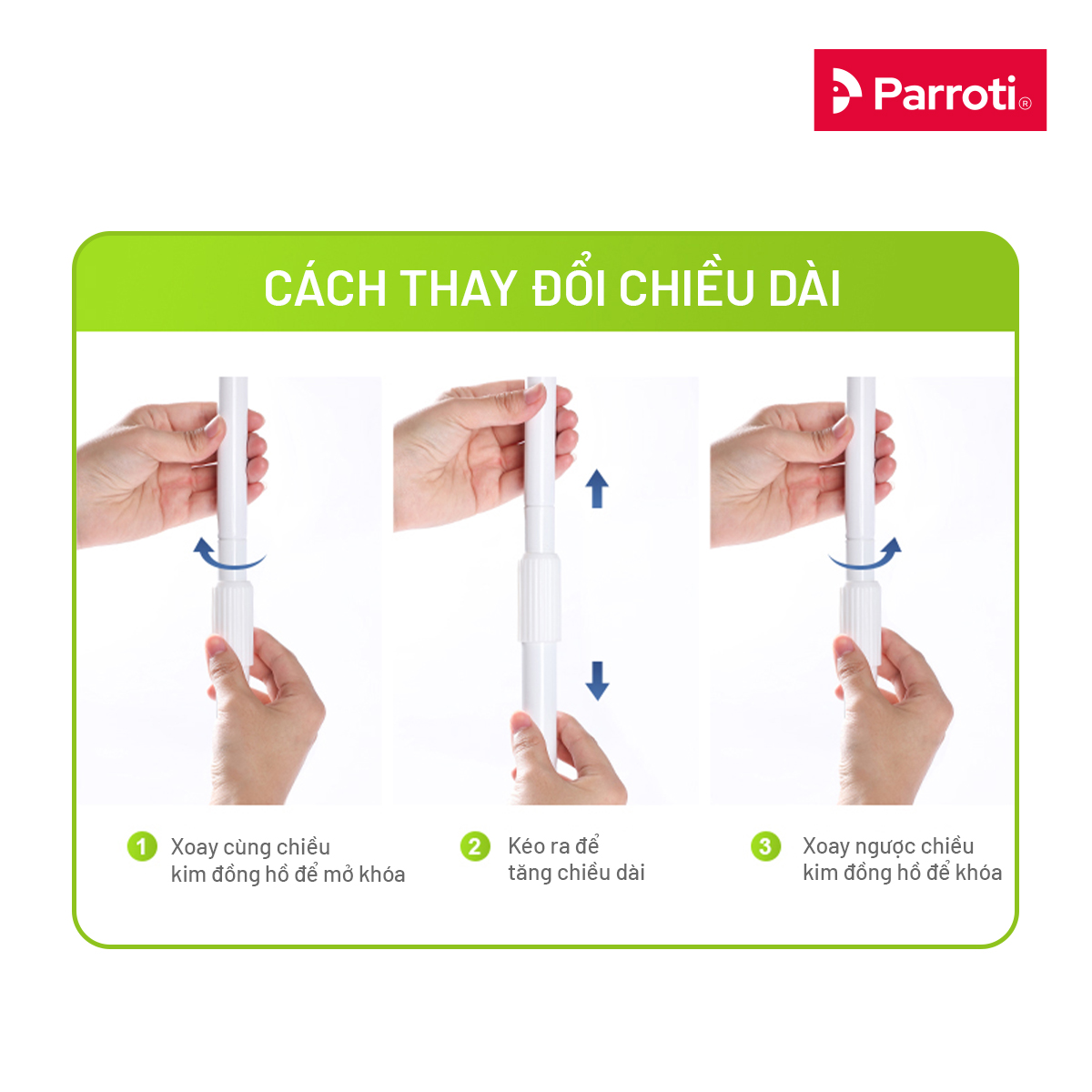 Parroti®

CÁCH THAY ĐỔI CHIỀU DÀI

1 Xoay cùng chiều kim đồng hồ để mở khóa

2 Kéo ra để tăng chiều dài

3 Xoay ngược chiều kim đồng hồ để khóa