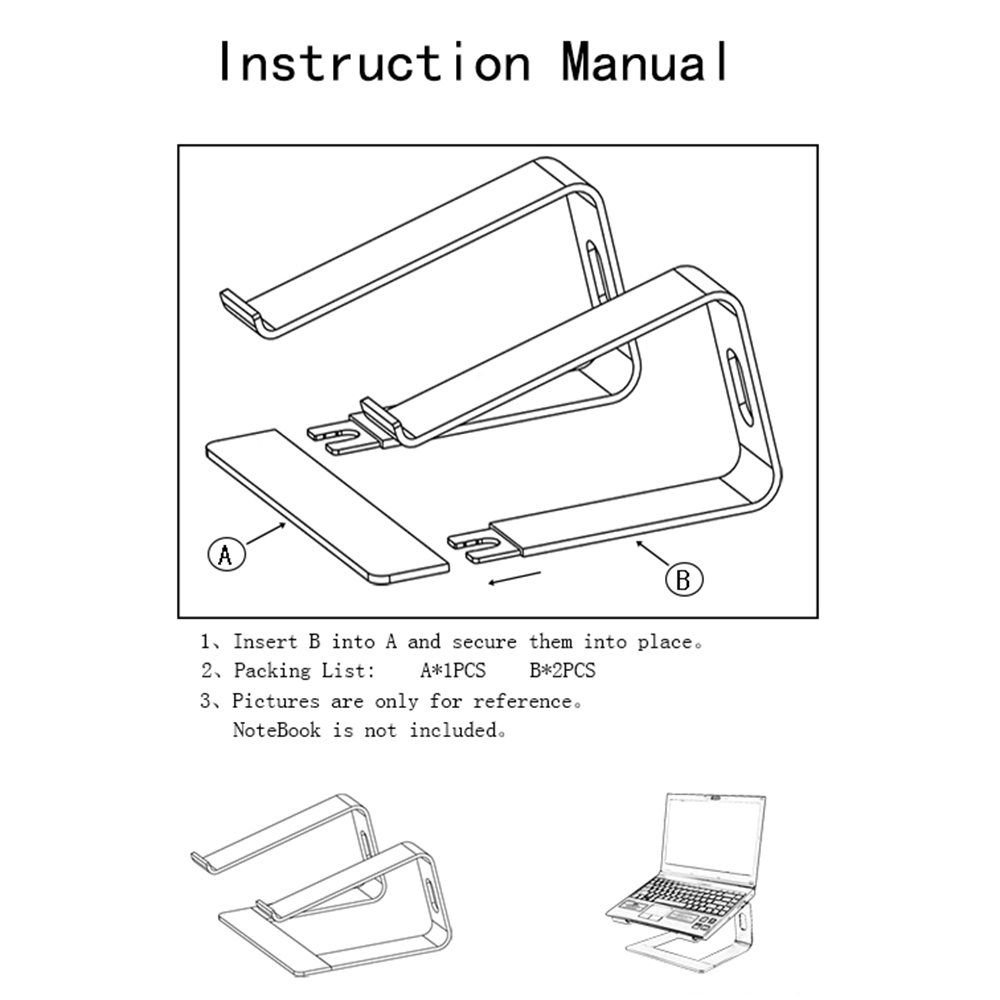 Instruction Manual

A

B

1、Insert B into A and secure them into place。
2、Packing List: A*1PCS B*2PCS
3、Pictures are only for reference。
NoteBook is not included。