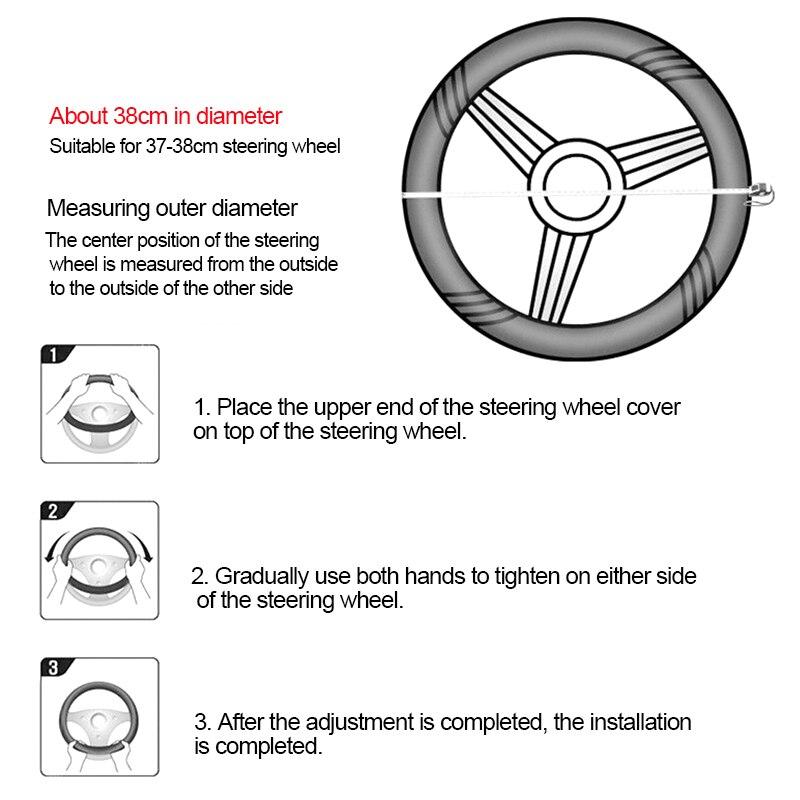 About 38cm in diameter
Suitable for 37-38cm steering wheel

Measuring outer diameter
The center position of the steering wheel is measured from the outside to the outside of the other side

1

1. Place the upper end of the steering wheel cover on top of the steering wheel.

2

2. Gradually use both hands to tighten on either side of the steering wheel.

3

3. After the adjustment is completed, the installation is completed.