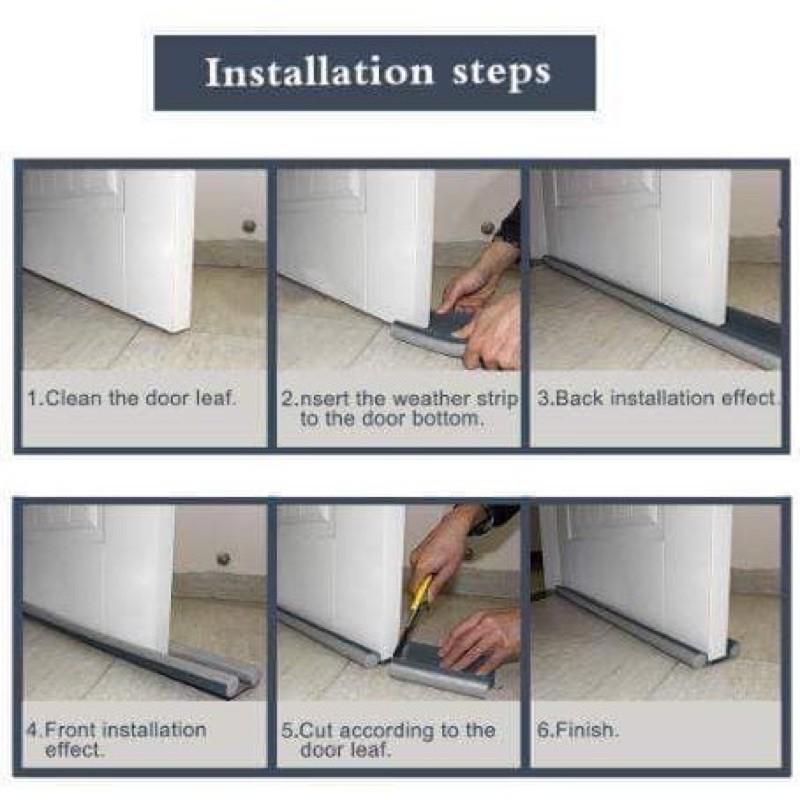 Installation steps

1.Clean the door leaf.

2.nsert the weather strip to the door bottom.

3.Back installation effect.

4.Front installation effect.

5.Cut according to the door leaf.

6.Finish.