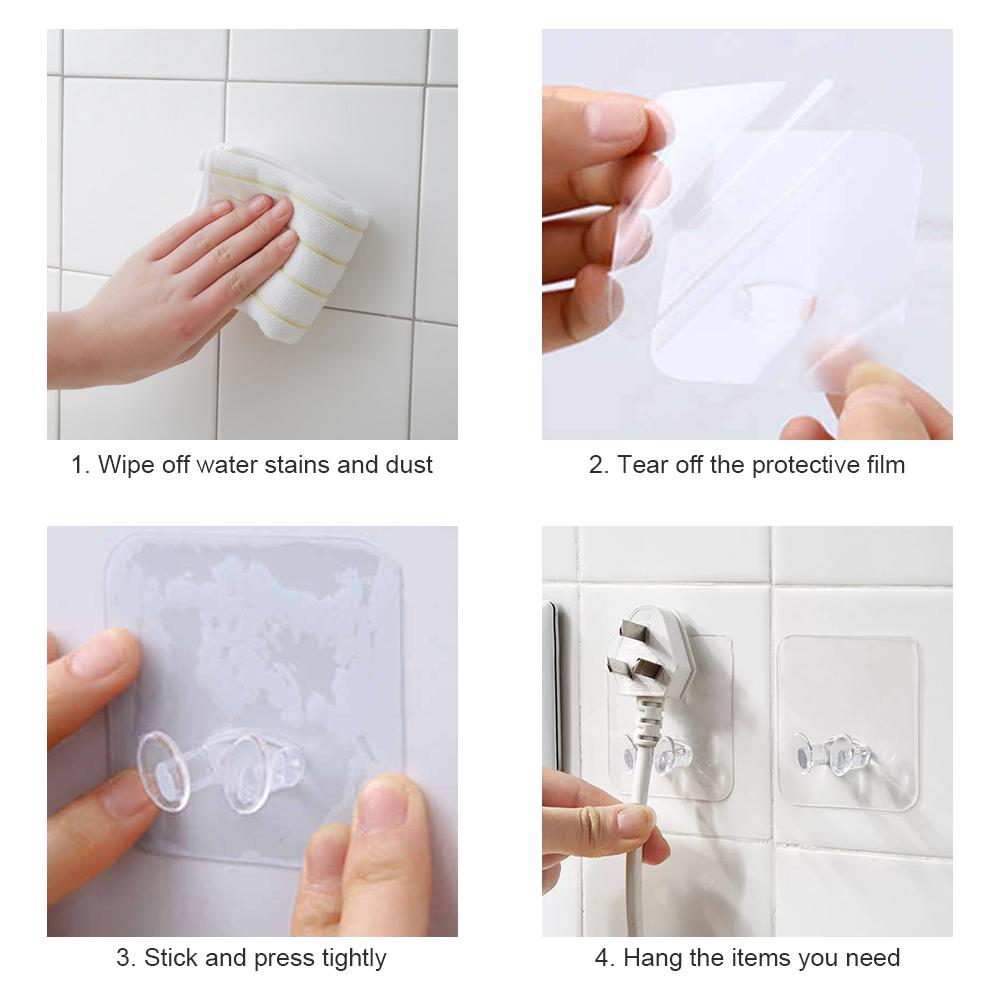 1. Wipe off water stains and dust

2. Tear off the protective film

3. Stick and press tightly

4. Hang the items you need