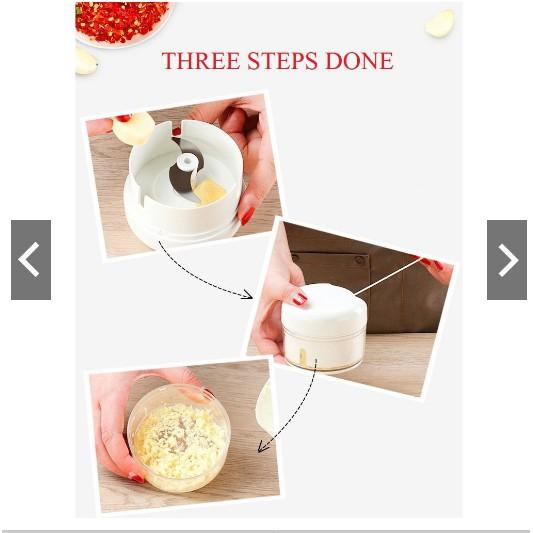 THREE STEPS DONE