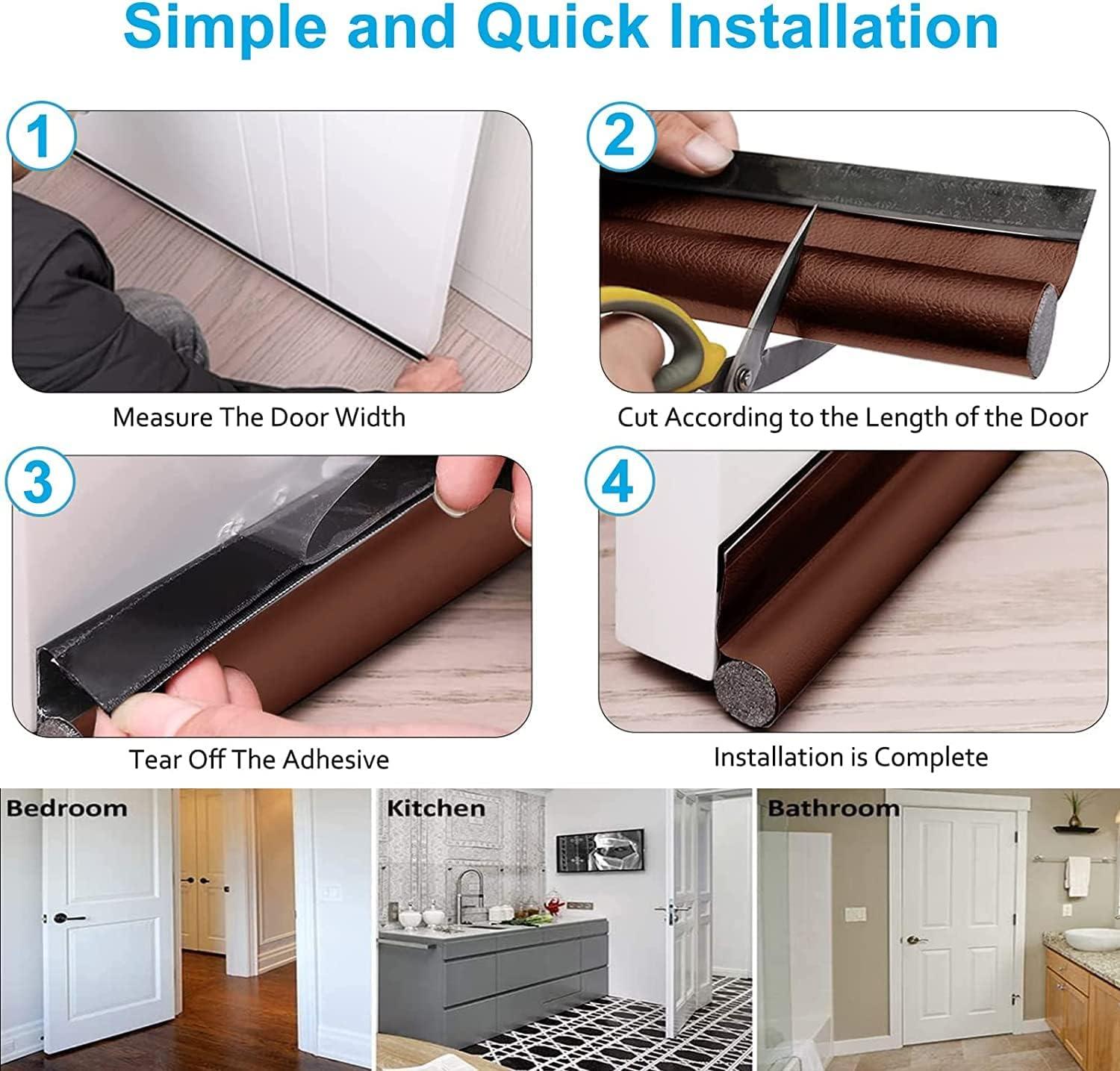 Simple and Quick Installation

1

Measure The Door Width

2

Cut According to the Length of the Door

3

Tear Off The Adhesive

4

Installation is Complete

Bedroom

Kitchen

Bathroom