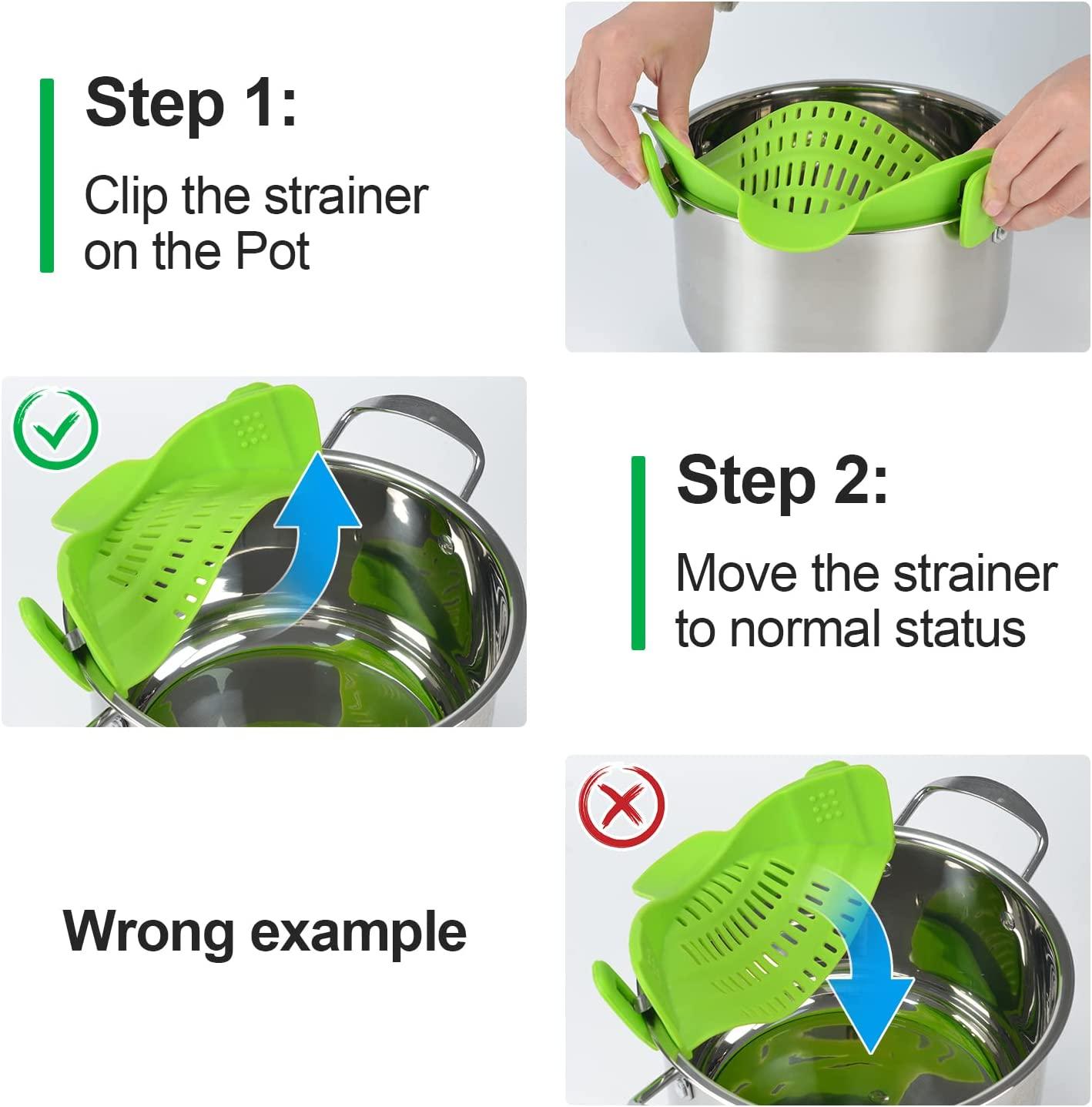 Step 1:

Clip the strainer on the Pot

Step 2:

Move the strainer to normal status

Wrong example