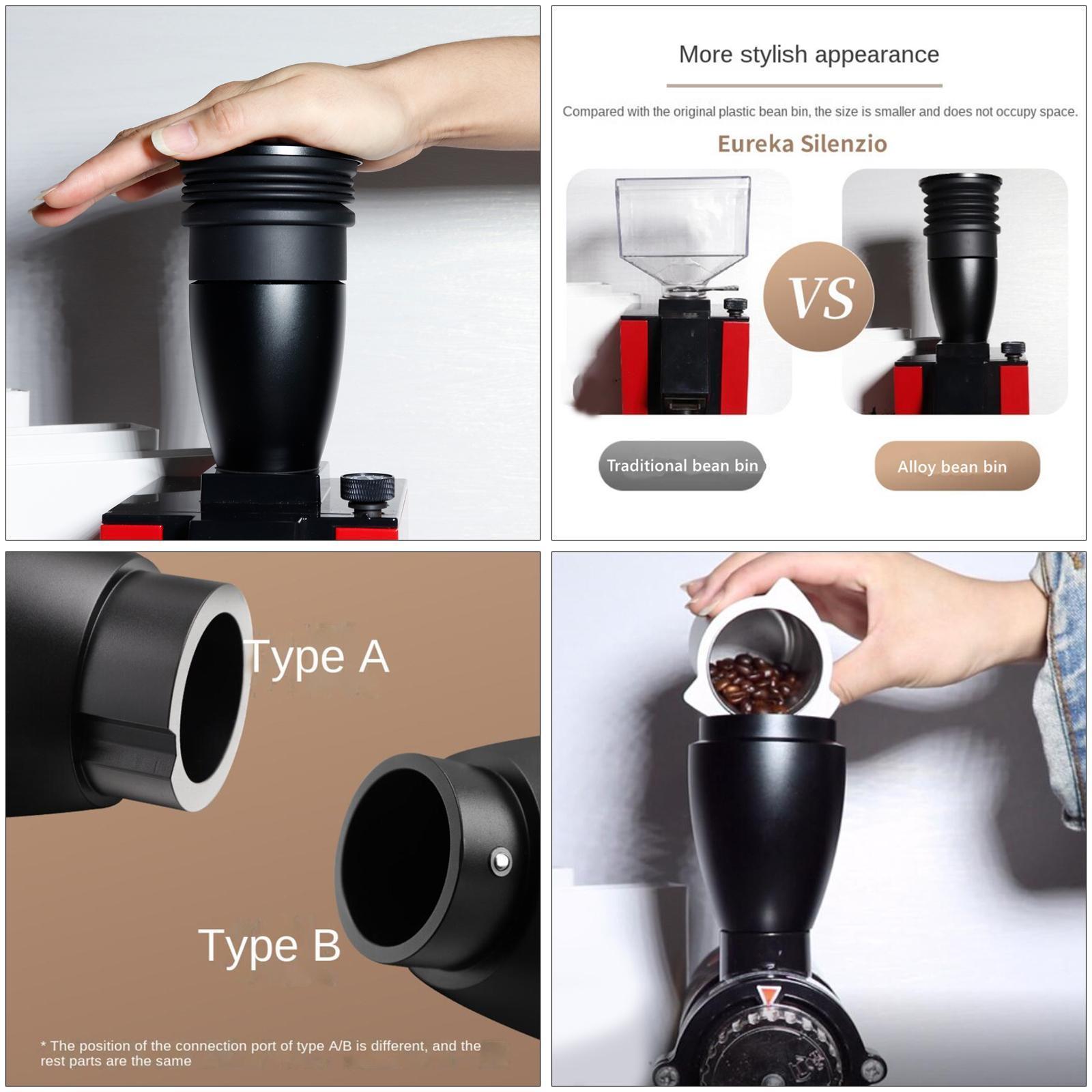 More stylish appearance

Compared with the original plastic bean bin, the size is smaller and does not occupy space.

Eureka Silenzio

VS

Traditional bean bin

Alloy bean bin

Type A

Type B

* The position of the connection port of type A/B is different, and the rest parts are the same