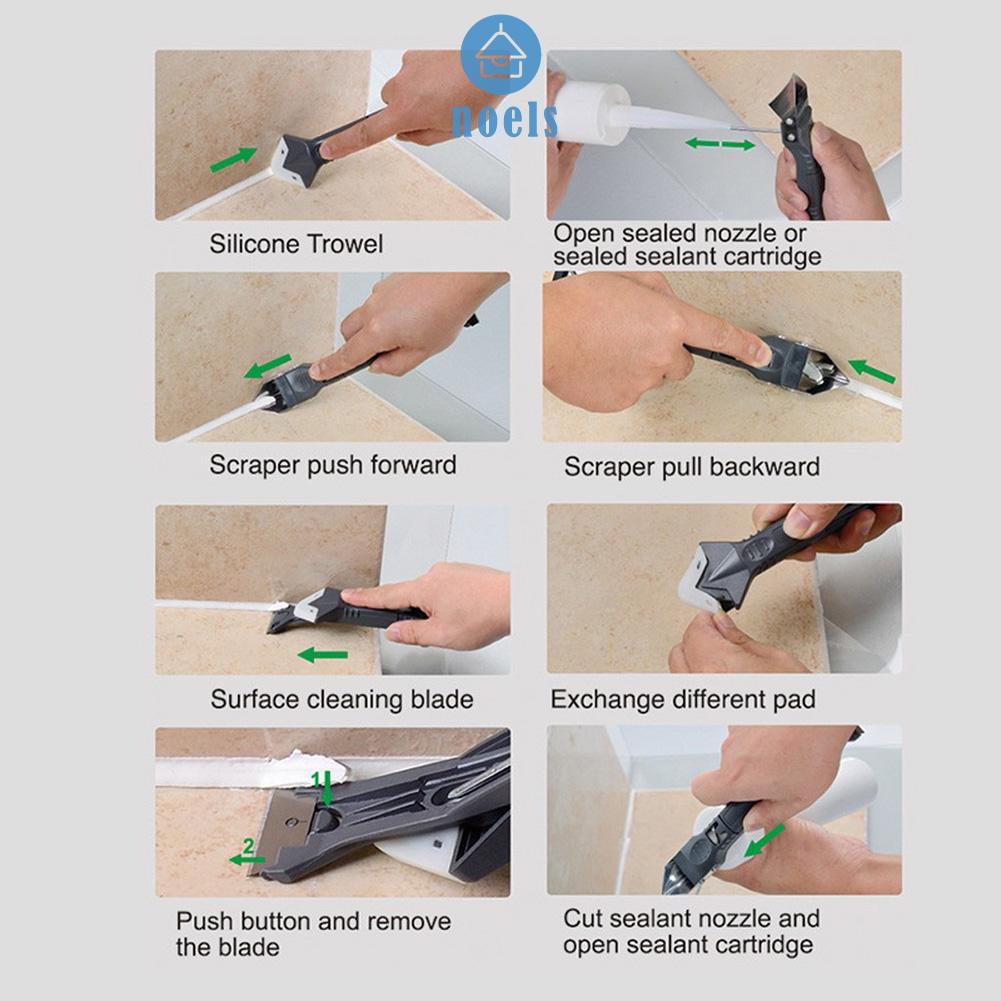 noels

Silicone Trowel

Open sealed nozzle or sealed sealant cartridge

Scraper push forward

Scraper pull backward

Surface cleaning blade

Exchange different pad

1

2

Push button and remove the blade

Cut sealant nozzle and open sealant cartridge