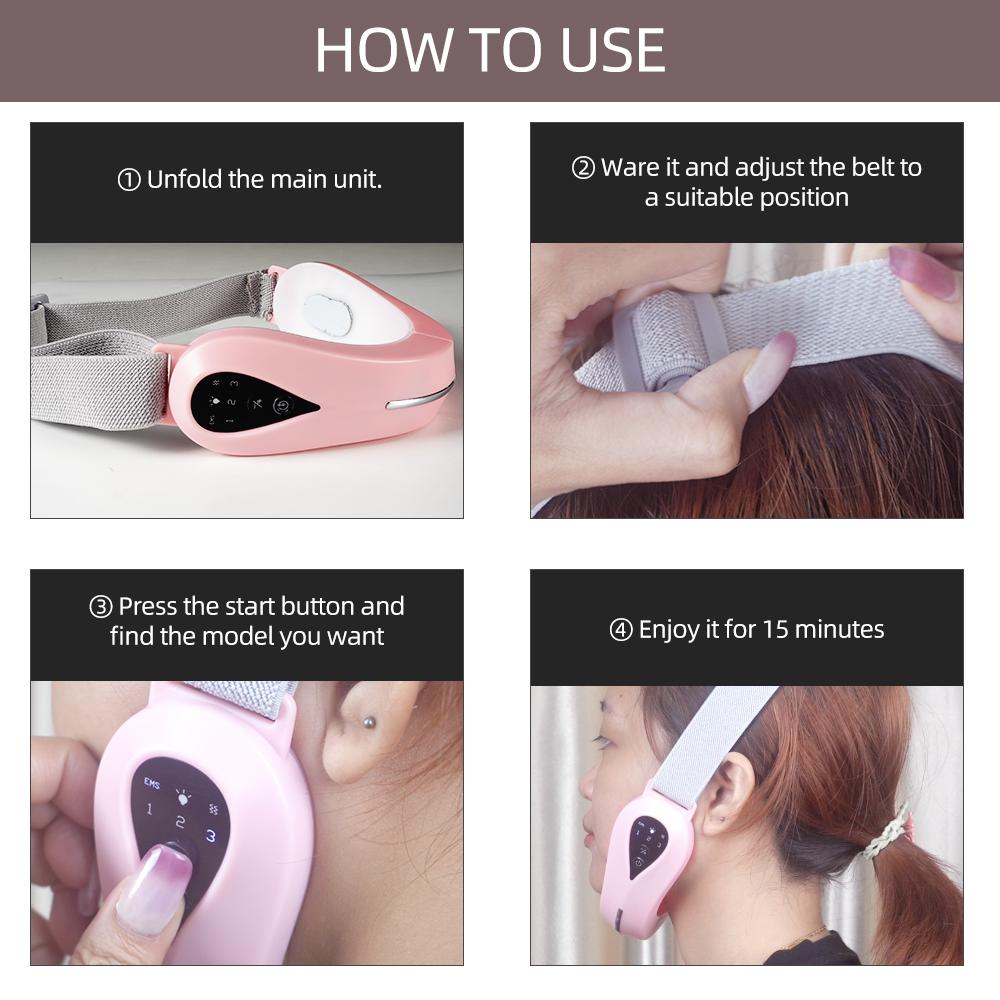 HOW TO USE

① Unfold the main unit.

② Ware it and adjust the belt to a suitable position

③ Press the start button and find the model you want

EMS
1
2
3

④ Enjoy it for 15 minutes