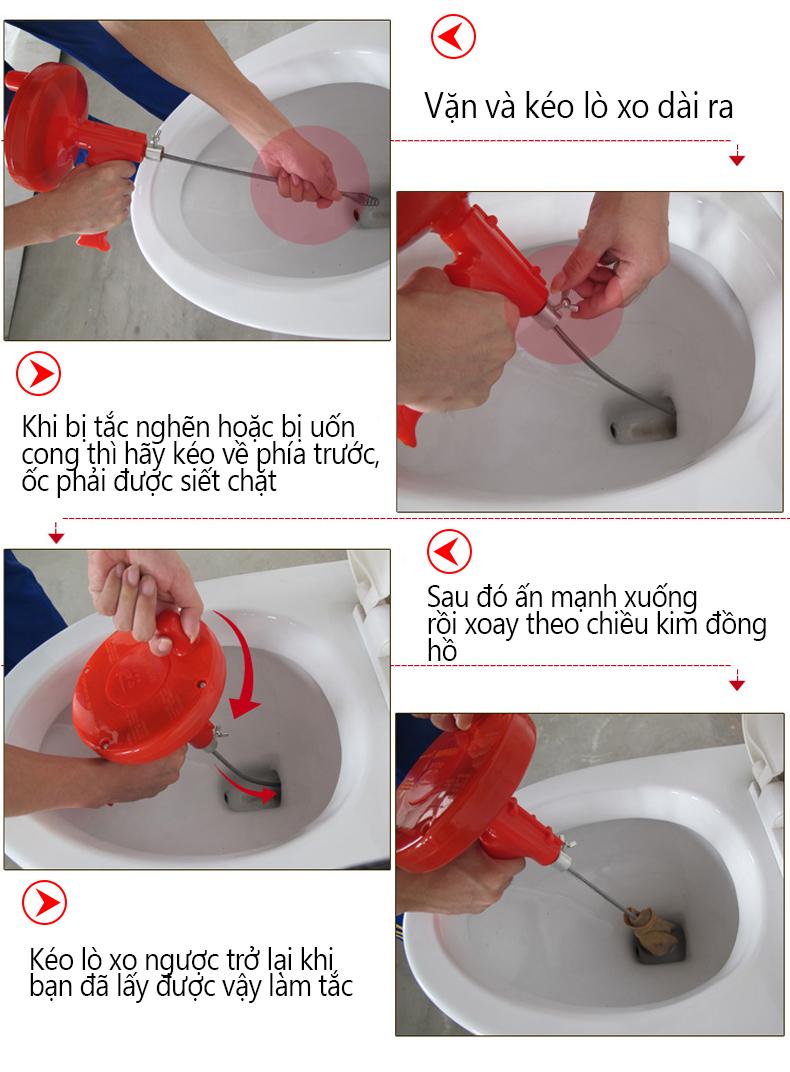 Vặn và kéo lò xo dài ra

Khi bị tắc nghẽn hoặc bị uốn cong thì hãy kéo về phía trước, ốc phải được siết chặt

Sau đó ấn mạnh xuống rồi xoay theo chiều kim đồng hồ

Kéo lò xo ngược trở lại khi bạn đã lấy được vậy làm tắc