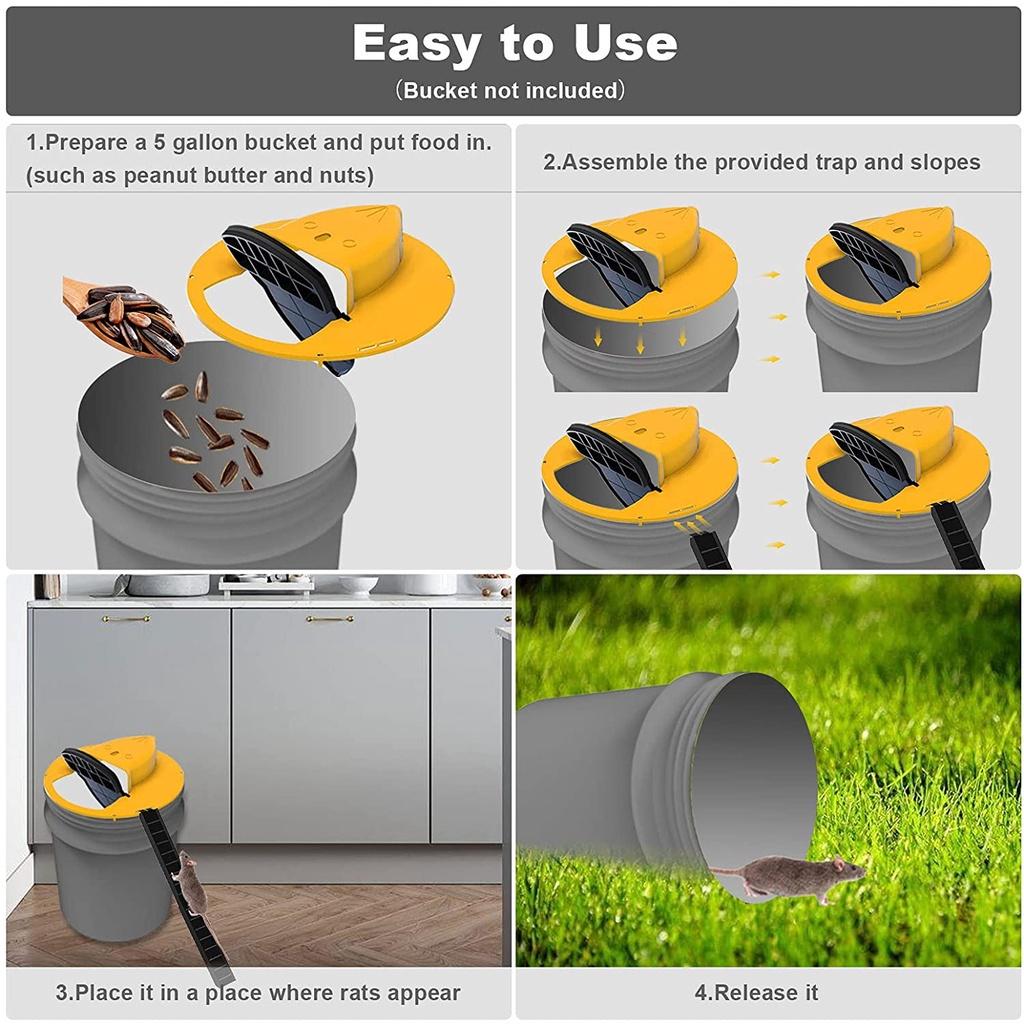 Easy to Use
(Bucket not included)

1.Prepare a 5 gallon bucket and put food in. (such as peanut butter and nuts)

2.Assemble the provided trap and slopes

3.Place it in a place where rats appear

4.Release it